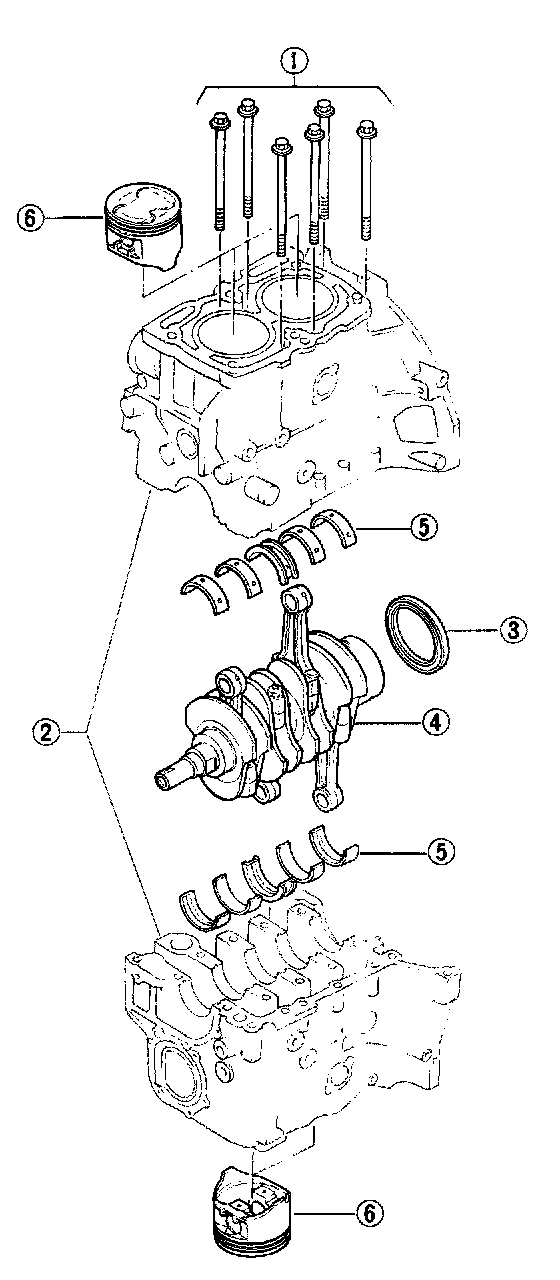 1
6
5
3
2
4
5
6