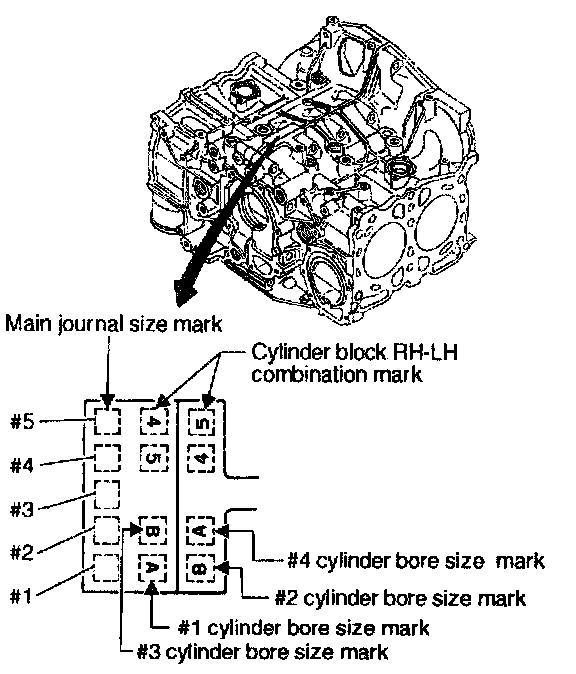 Main journal size mark

Cylinder block RH-LH combination mark

#5
#4
#3
#2
#1

4
5
B
A

5
4
A
B

#4 cylinder bore size mark
#2 cylinder bore size mark
#1 cylinder bore size mark
#3 cylinder bore size mark