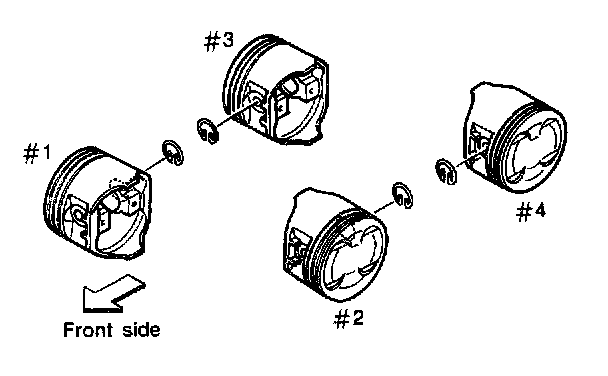 #3

#1

#4

#2

Front side