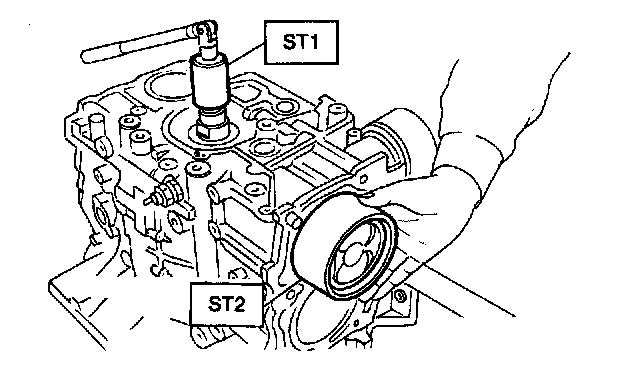 ST1

ST2