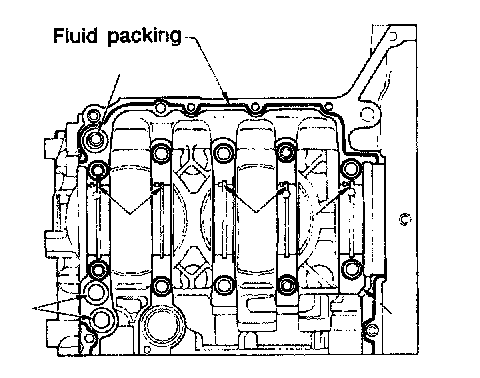 Fluid packing