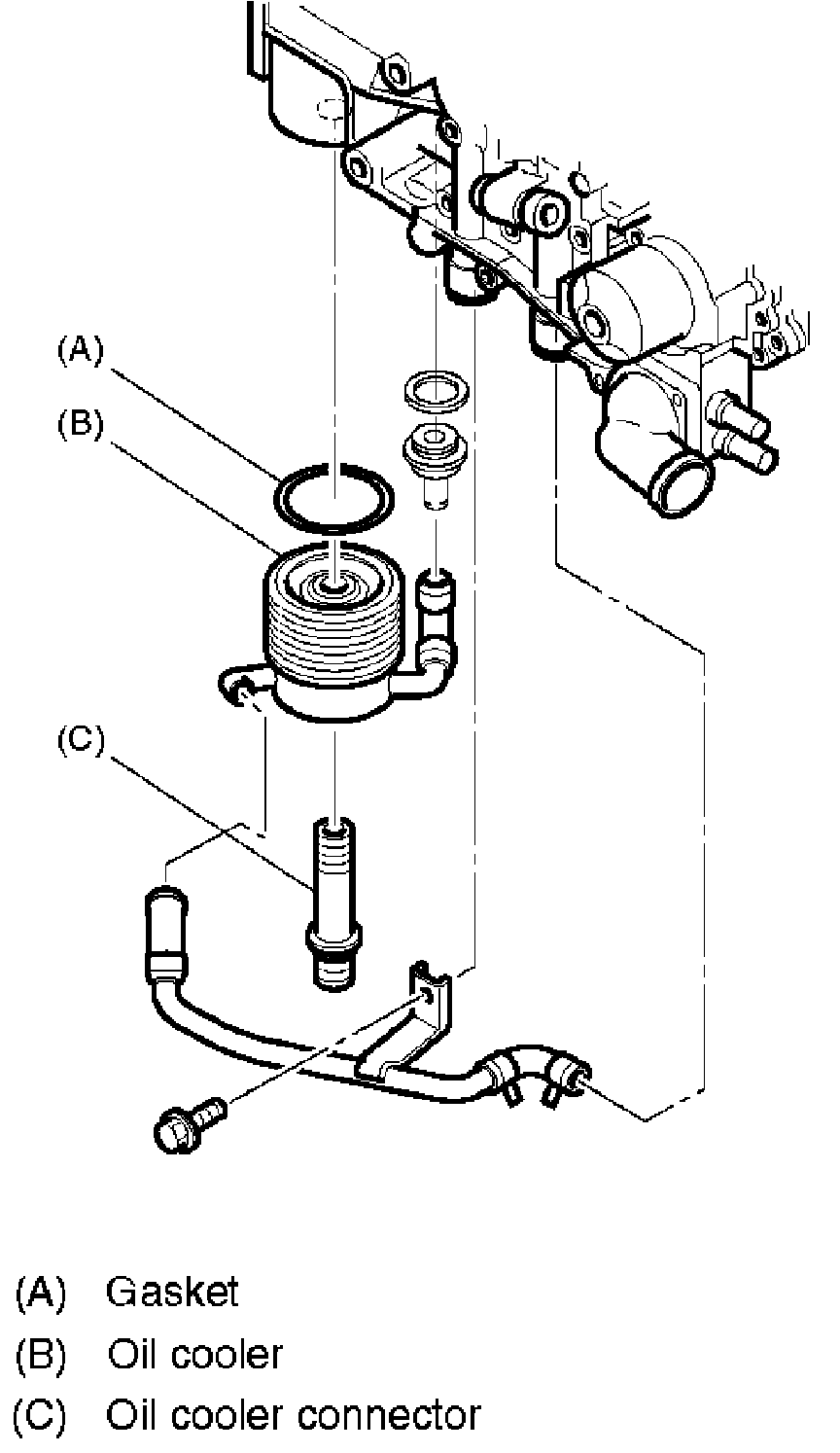 (A)
(B)
(C)

(A) Gasket
(B) Oil cooler
(C) Oil cooler connector