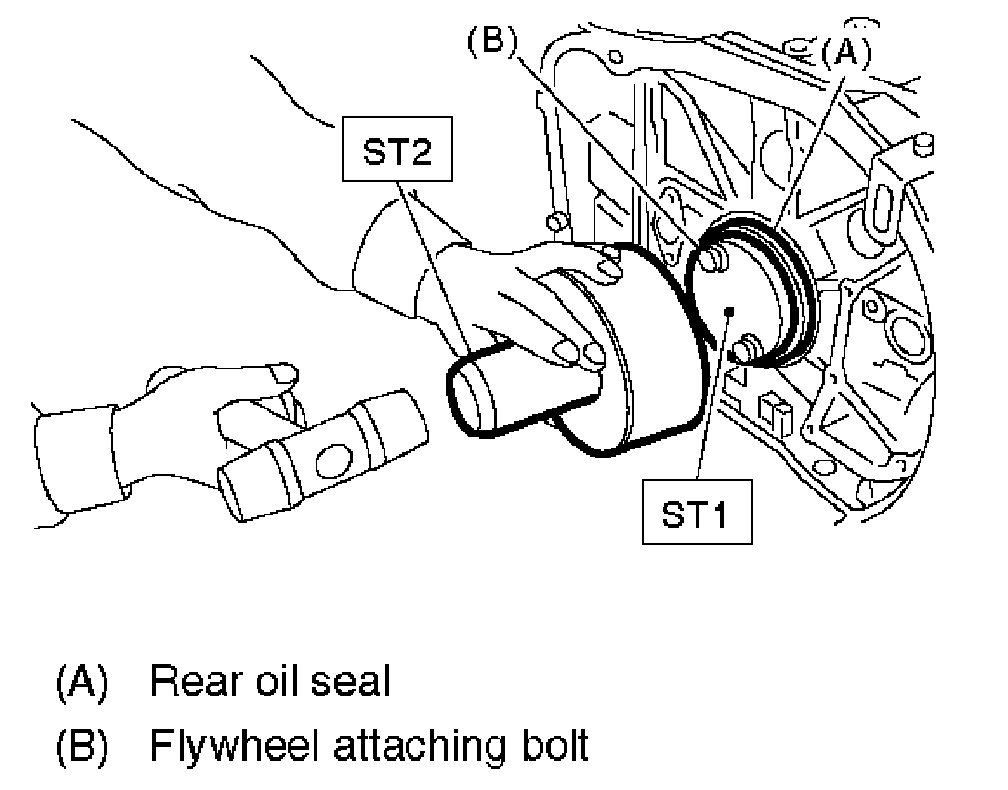 (B)
(A)
ST2
ST1

(A) Rear oil seal
(B) Flywheel attaching bolt