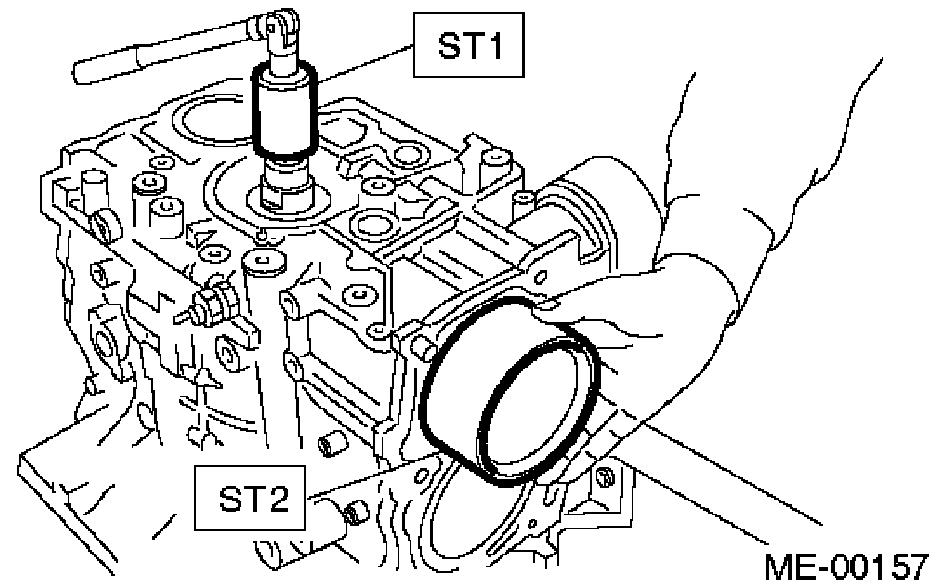 ST1

ST2

ME-00157