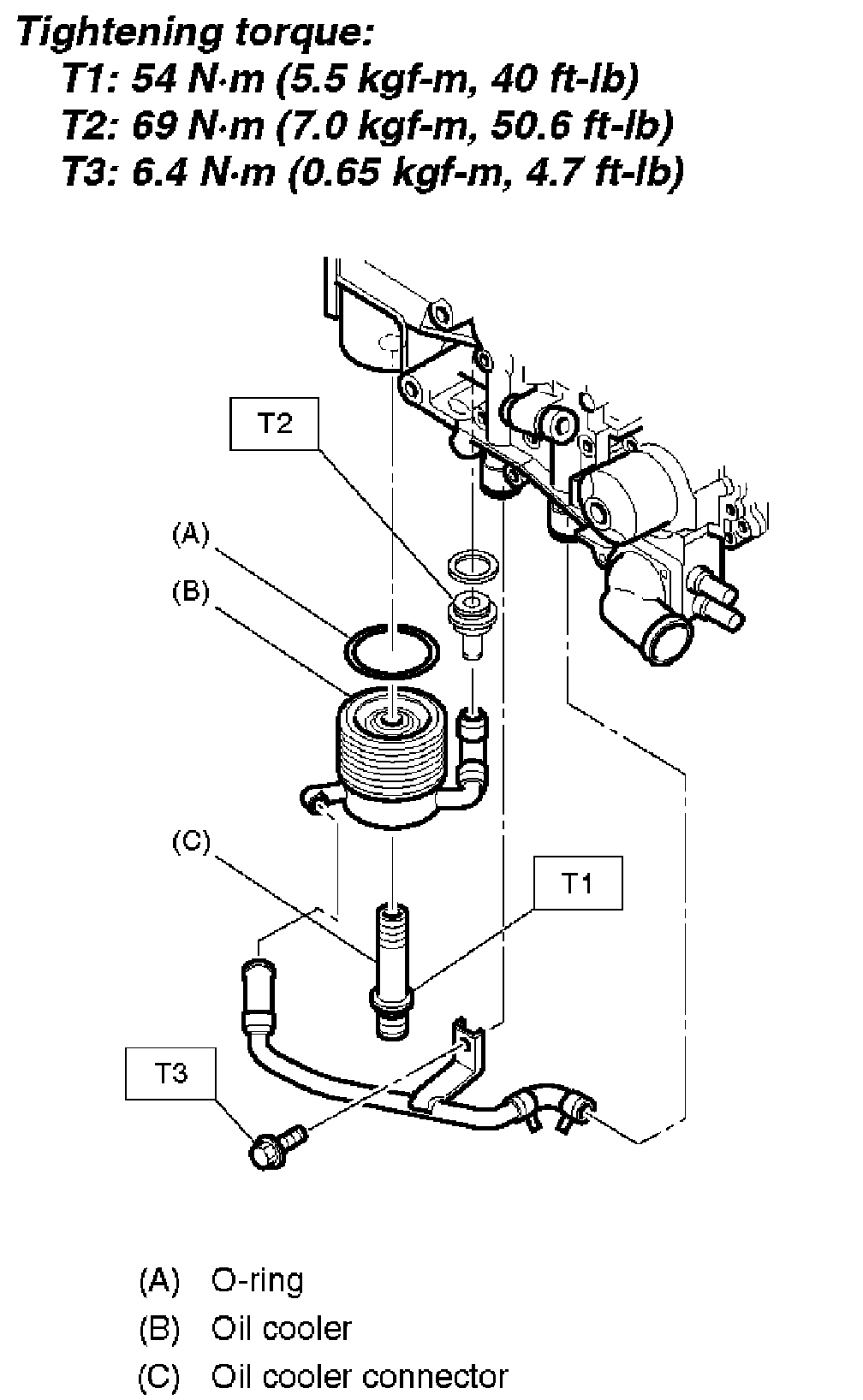 Tightening torque:
T1: 54 N·m (5.5 kgf-m, 40 ft-lb)
T2: 69 N·m (7.0 kgf-m, 50.6 ft-lb)
T3: 6.4 N·m (0.65 kgf-m, 4.7 ft-lb)

T2
(A)
(B)
(C)
T1
T3

(A) O-ring
(B) Oil cooler
(C) Oil cooler connector