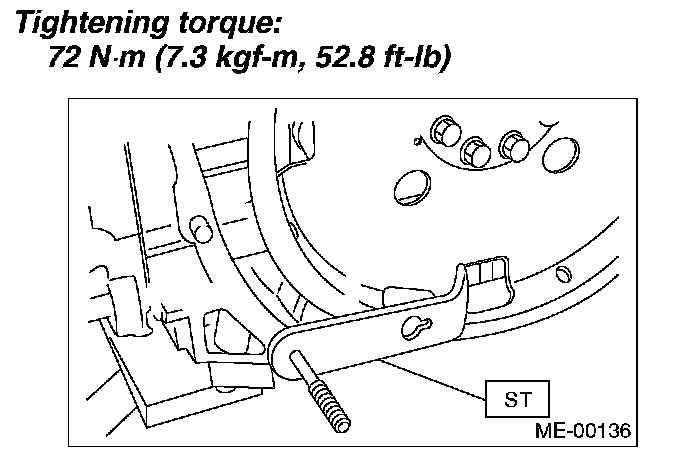 Tightening torque:
72 N·m (7.3 kgf-m, 52.8 ft-lb)

ST

ME-00136