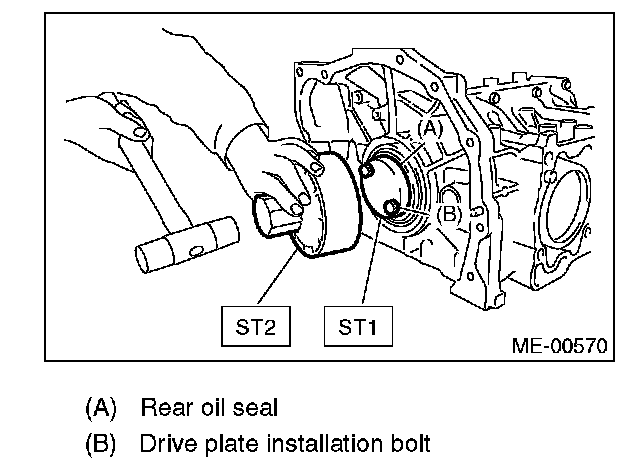 (A)

(B)

ST2

ST1

ME-00570

(A) Rear oil seal

(B) Drive plate installation bolt