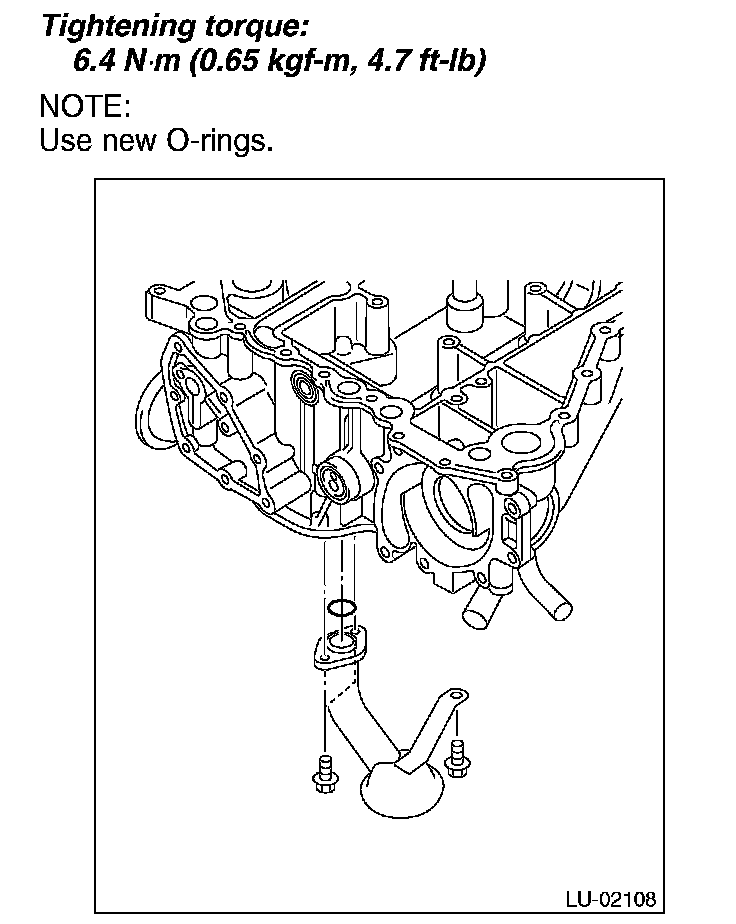 Tightening torque:
6.4 N·m (0.65 kgf-m, 4.7 ft-lb)

NOTE:
Use new O-rings.

LU-02108