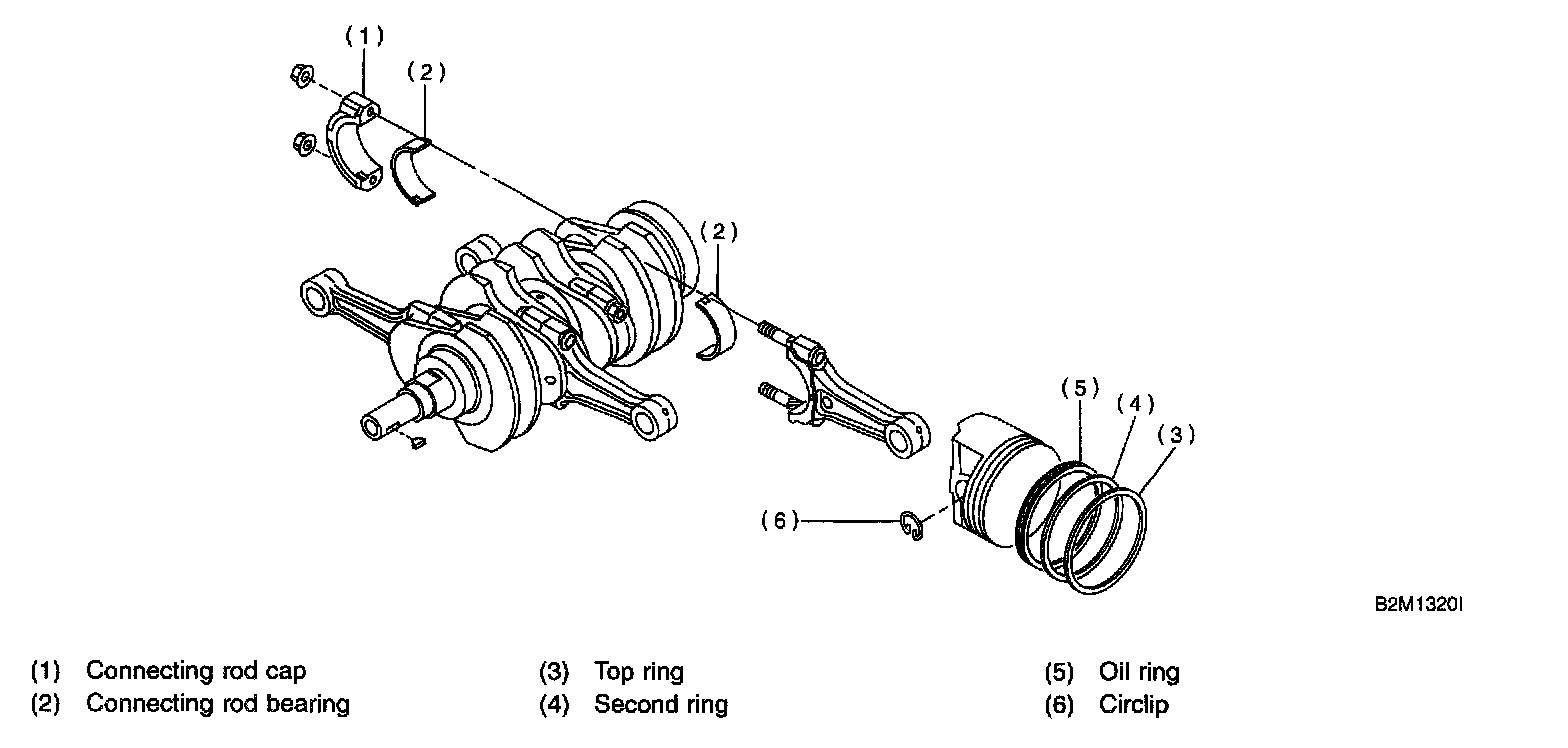 (1)
(2)
(2)
(5)
(4)
(3)
(6)

B2M1320I

(1) Connecting rod cap
(2) Connecting rod bearing

(3) Top ring
(4) Second ring

(5) Oil ring
(6) Circlip