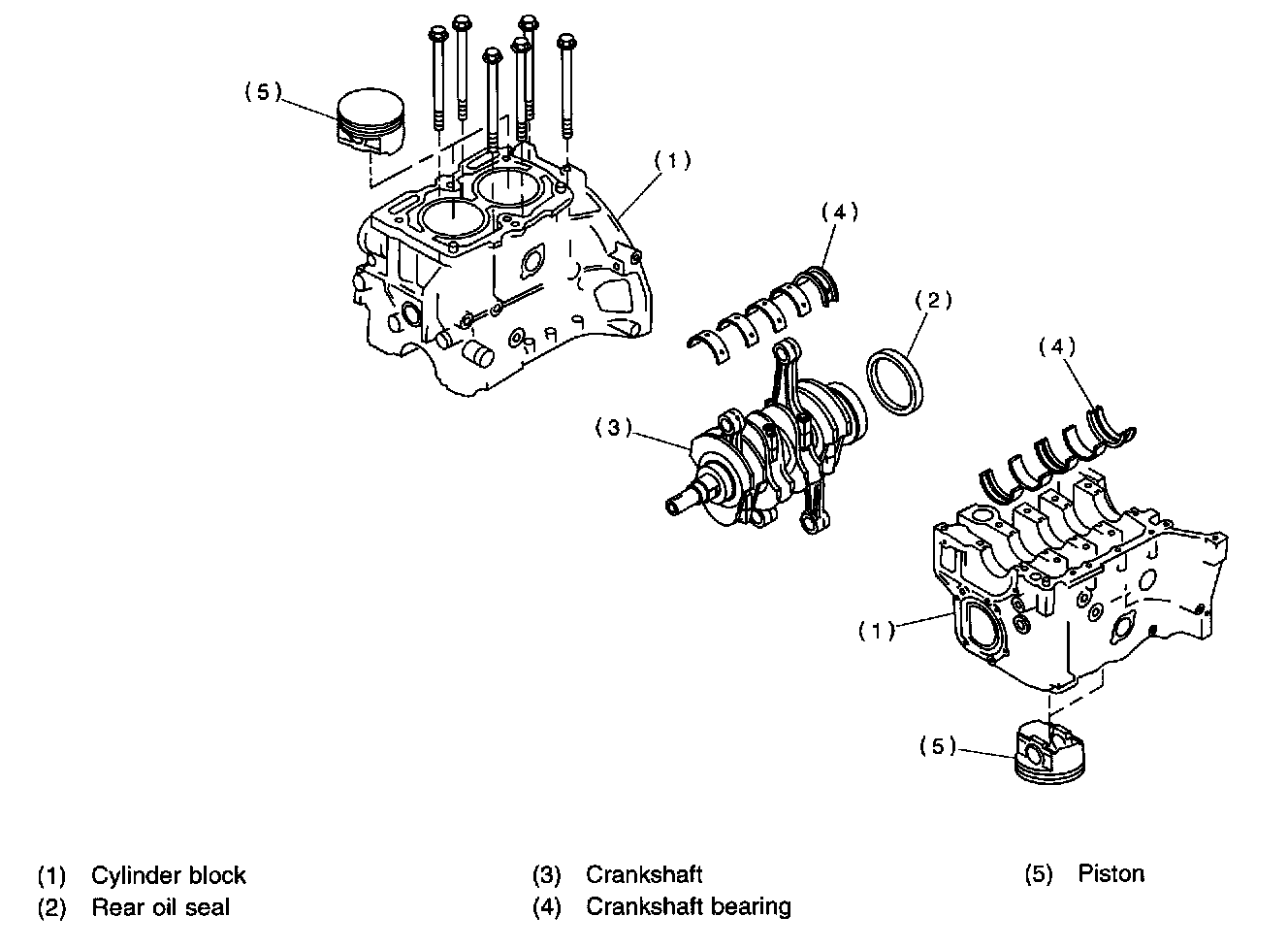 (5)
(1)
(4)
(2)
(4)
(3)
(1)
(5)

(1) Cylinder block
(2) Rear oil seal
(3) Crankshaft
(4) Crankshaft bearing
(5) Piston