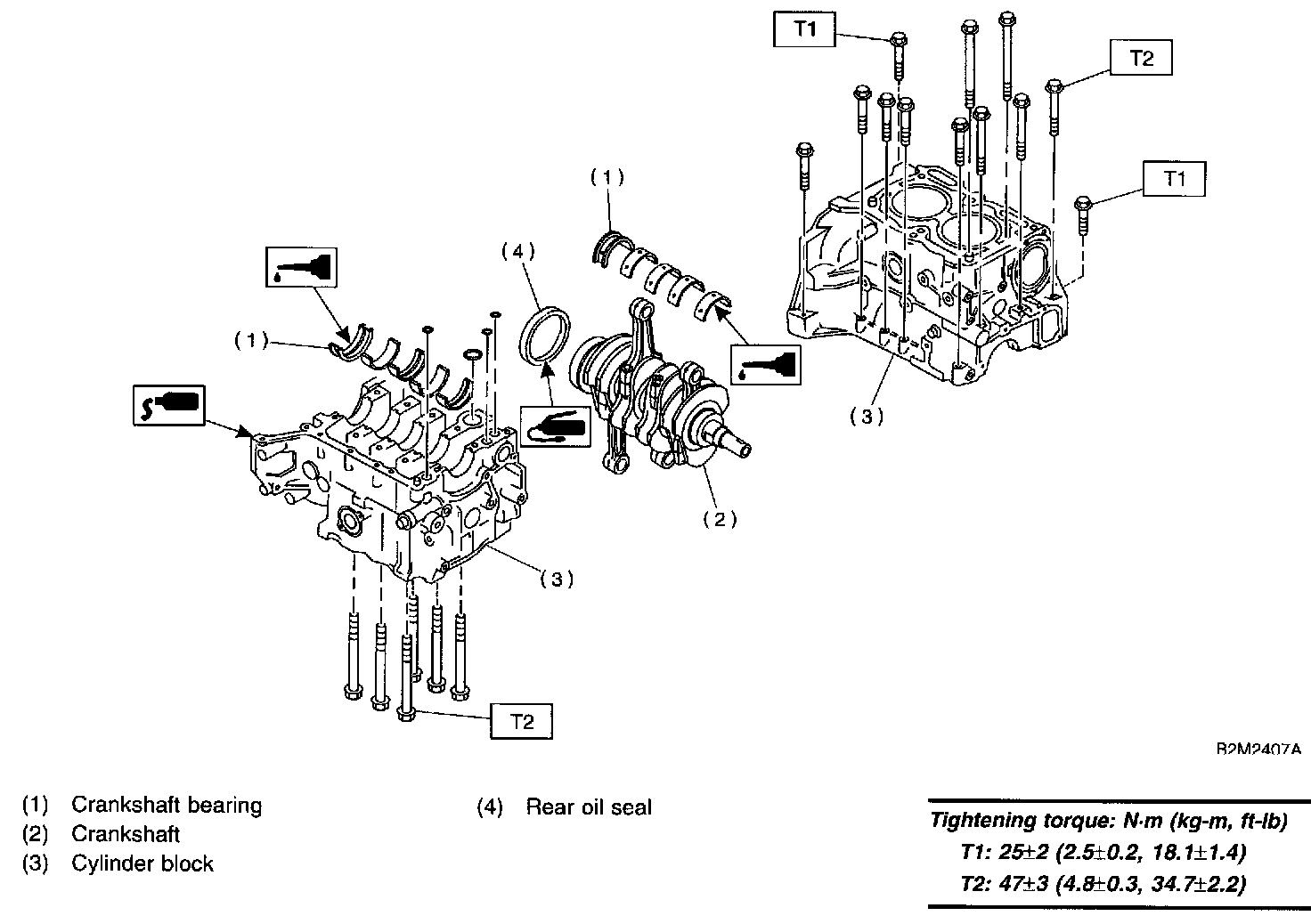 T1

T2

T1

(1)

(4)

(1)

(3)

(2)

(3)

T2

B2M2407A

(1) Crankshaft bearing
(2) Crankshaft
(3) Cylinder block

(4) Rear oil seal

Tightening torque: N·m (kg-m, ft-lb)
T1: 25±2 (2.5±0.2, 18.1±1.4)
T2: 47±3 (4.8±0.3, 34.7±2.2)