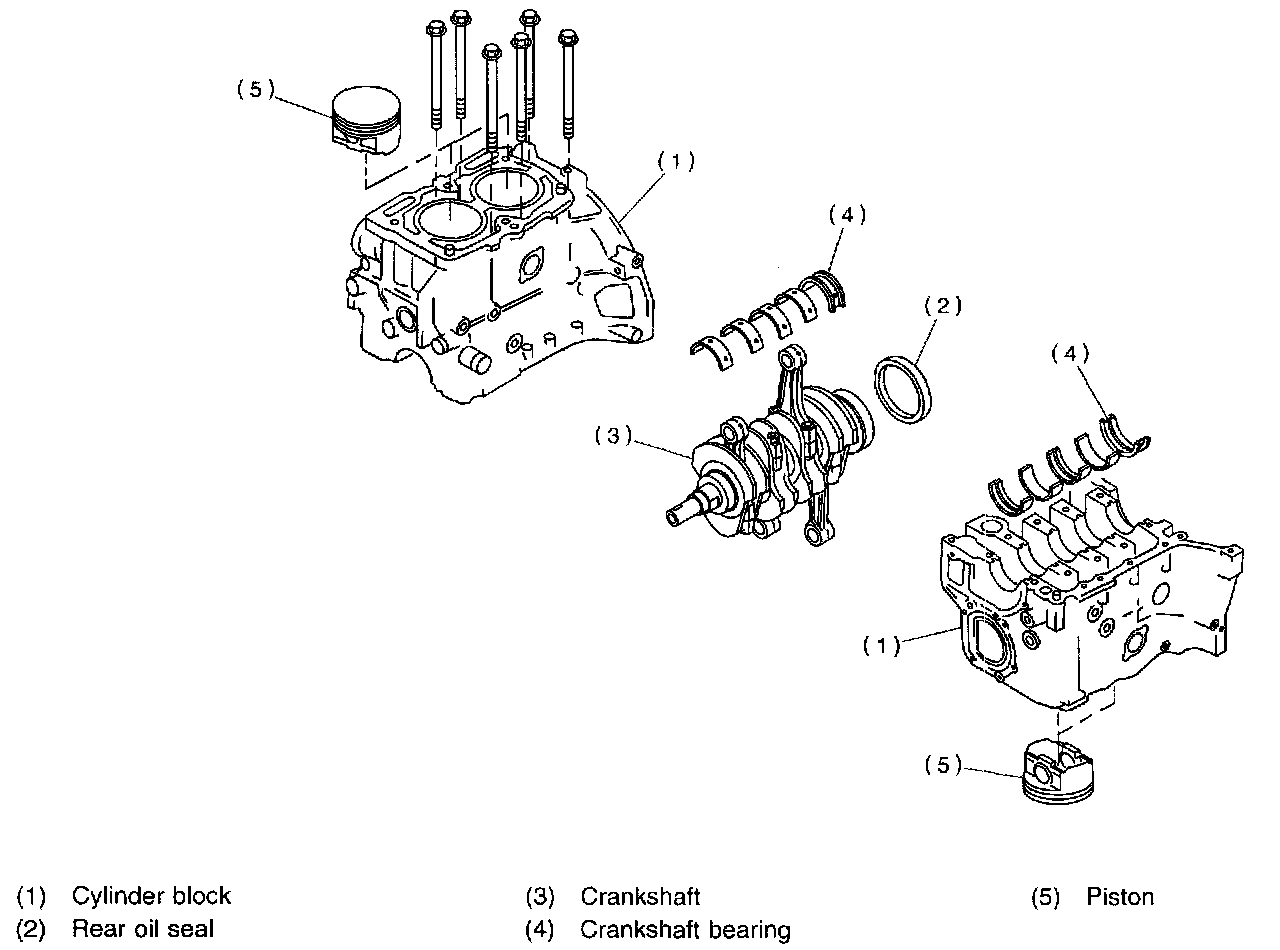 (5)
(1)
(4)
(2)
(4)
(3)
(1)
(5)

(1) Cylinder block
(2) Rear oil seal
(3) Crankshaft
(4) Crankshaft bearing
(5) Piston