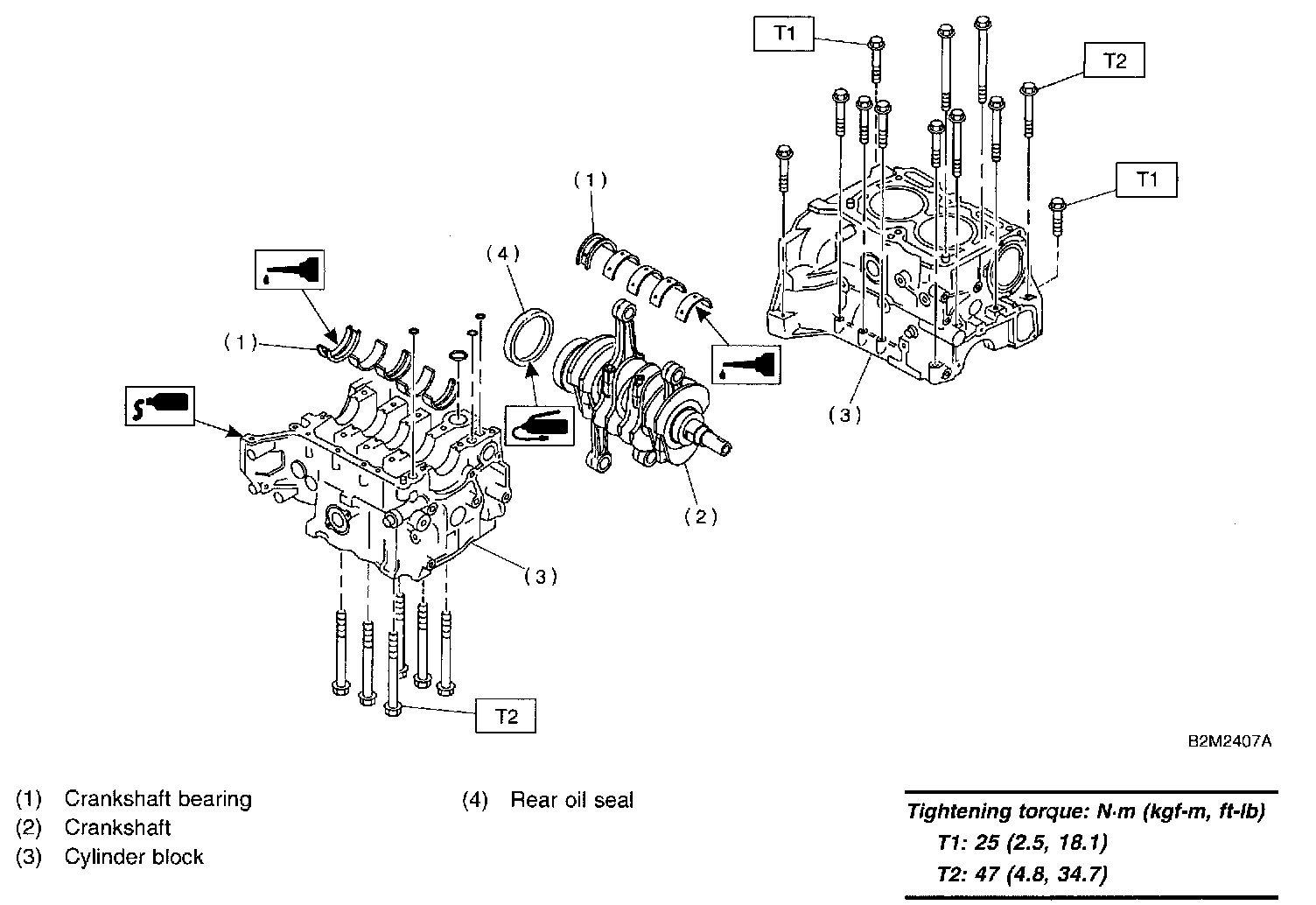 T1

T2

T1

(1)

(4)

(1)

(3)

(2)

(3)

T2

B2M2407A

(1) Crankshaft bearing
(2) Crankshaft
(3) Cylinder block

(4) Rear oil seal

Tightening torque: N·m (kgf-m, ft-lb)
T1: 25 (2.5, 18.1)
T2: 47 (4.8, 34.7)