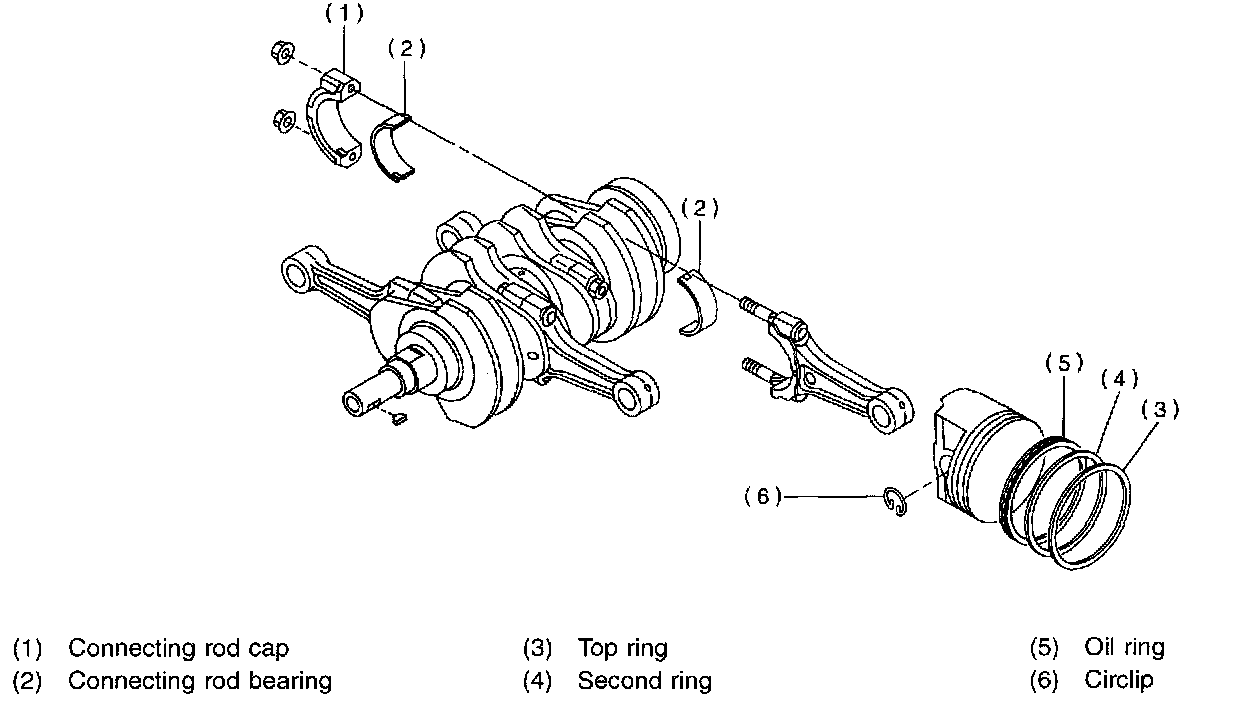 (1)

(2)

(2)

(5)

(4)

(3)

(6)

(1) Connecting rod cap
(2) Connecting rod bearing

(3) Top ring
(4) Second ring

(5) Oil ring
(6) Circlip