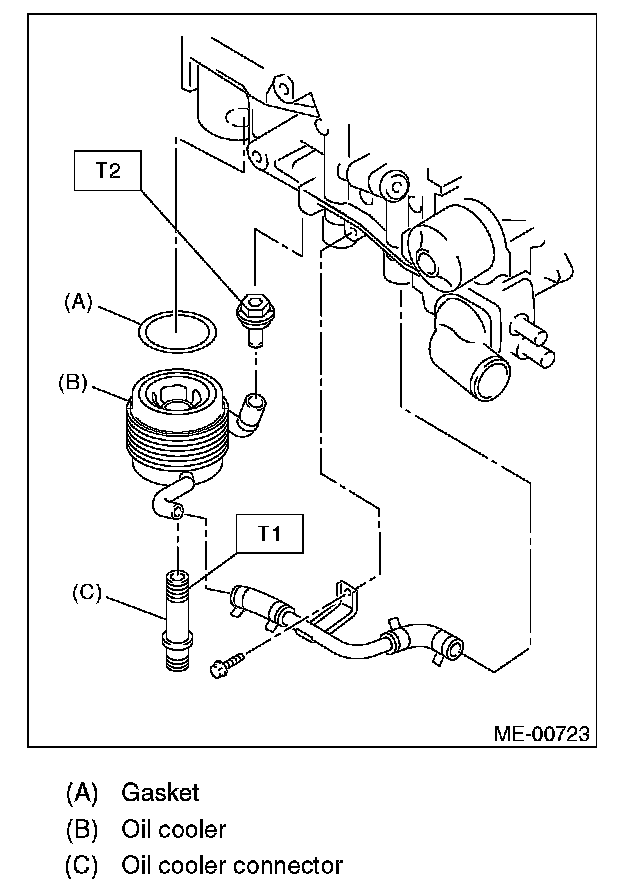 T2
(A)
(B)
T1
(C)
ME-00723

(A) Gasket
(B) Oil cooler
(C) Oil cooler connector