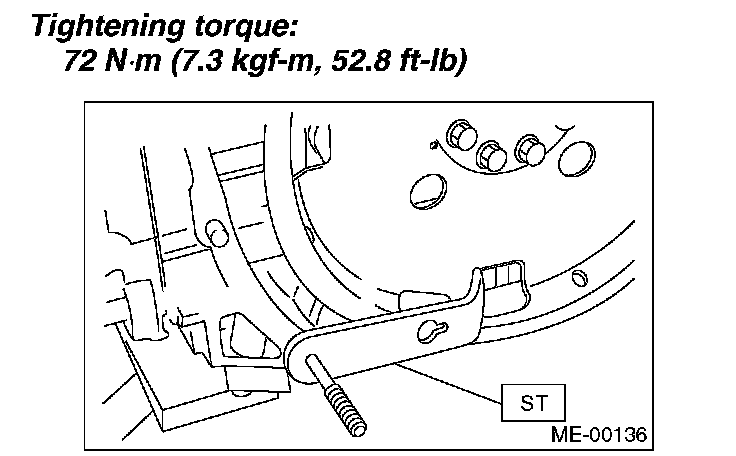 Tightening torque:
72 N·m (7.3 kgf-m, 52.8 ft-lb)

ST

ME-00136