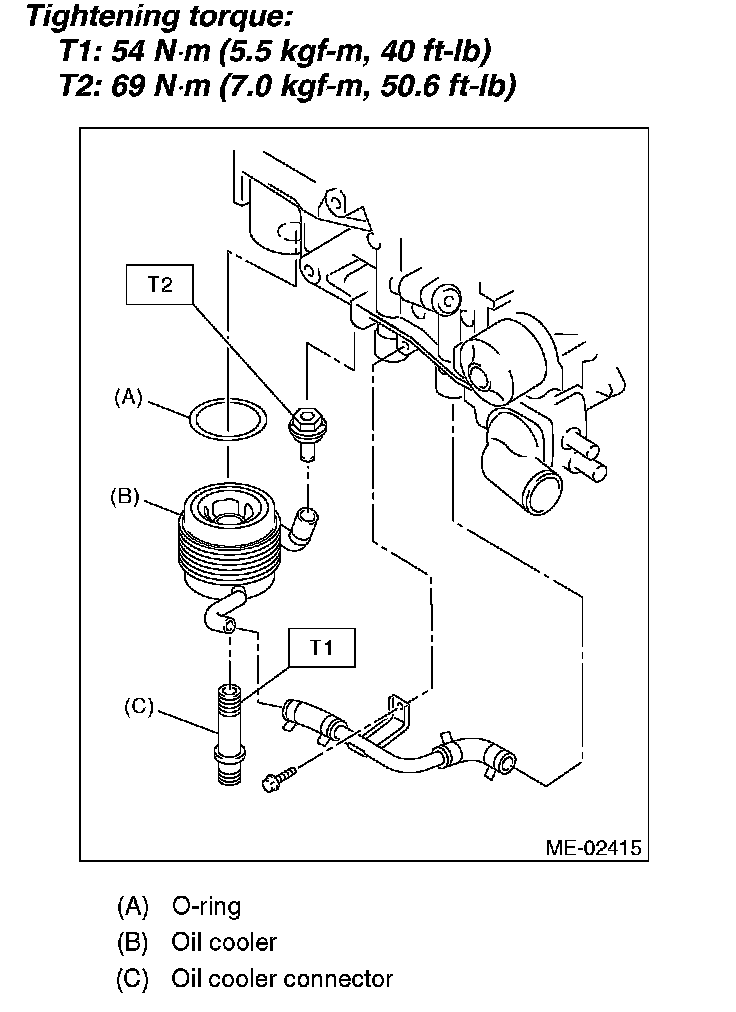 Tightening torque:
T1: 54 N·m (5.5 kgf-m, 40 ft-lb)
T2: 69 N·m (7.0 kgf-m, 50.6 ft-lb)

T2
(A)
(B)
T1
(C)
ME-02415

(A) O-ring
(B) Oil cooler
(C) Oil cooler connector