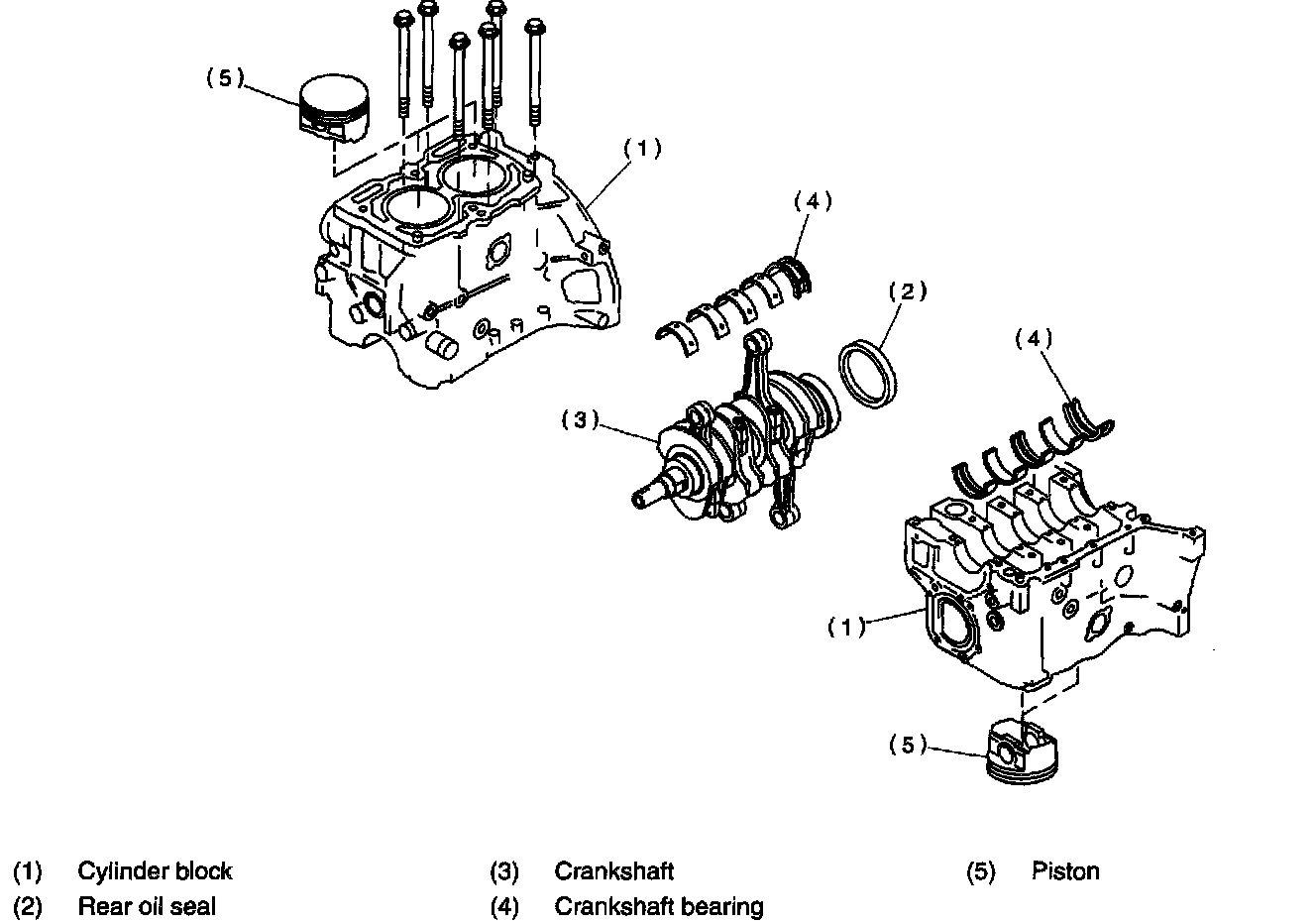 (5)

(1)

(4)

(2)

(4)

(3)

(1)

(5)

(1) Cylinder block
(2) Rear oil seal

(3) Crankshaft
(4) Crankshaft bearing

(5) Piston