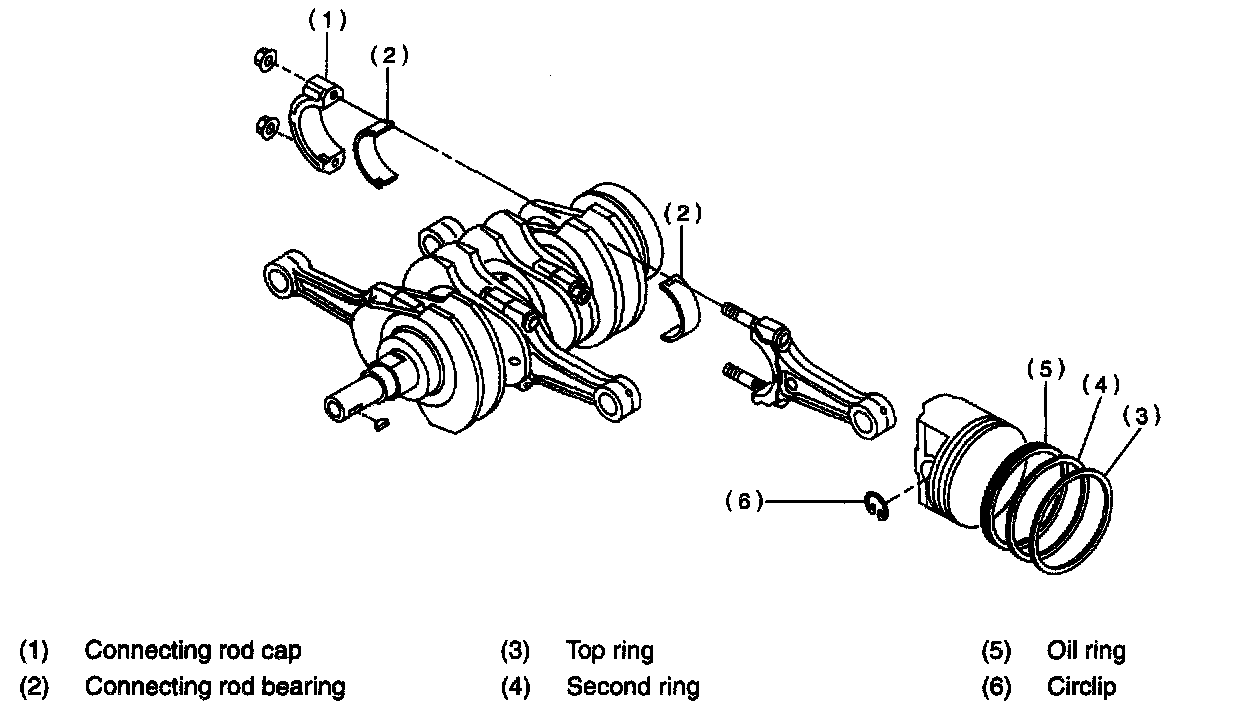 (1)
(2)
(2)
(5)
(4)
(3)
(6)

(1) Connecting rod cap
(2) Connecting rod bearing
(3) Top ring
(4) Second ring
(5) Oil ring
(6) Circlip