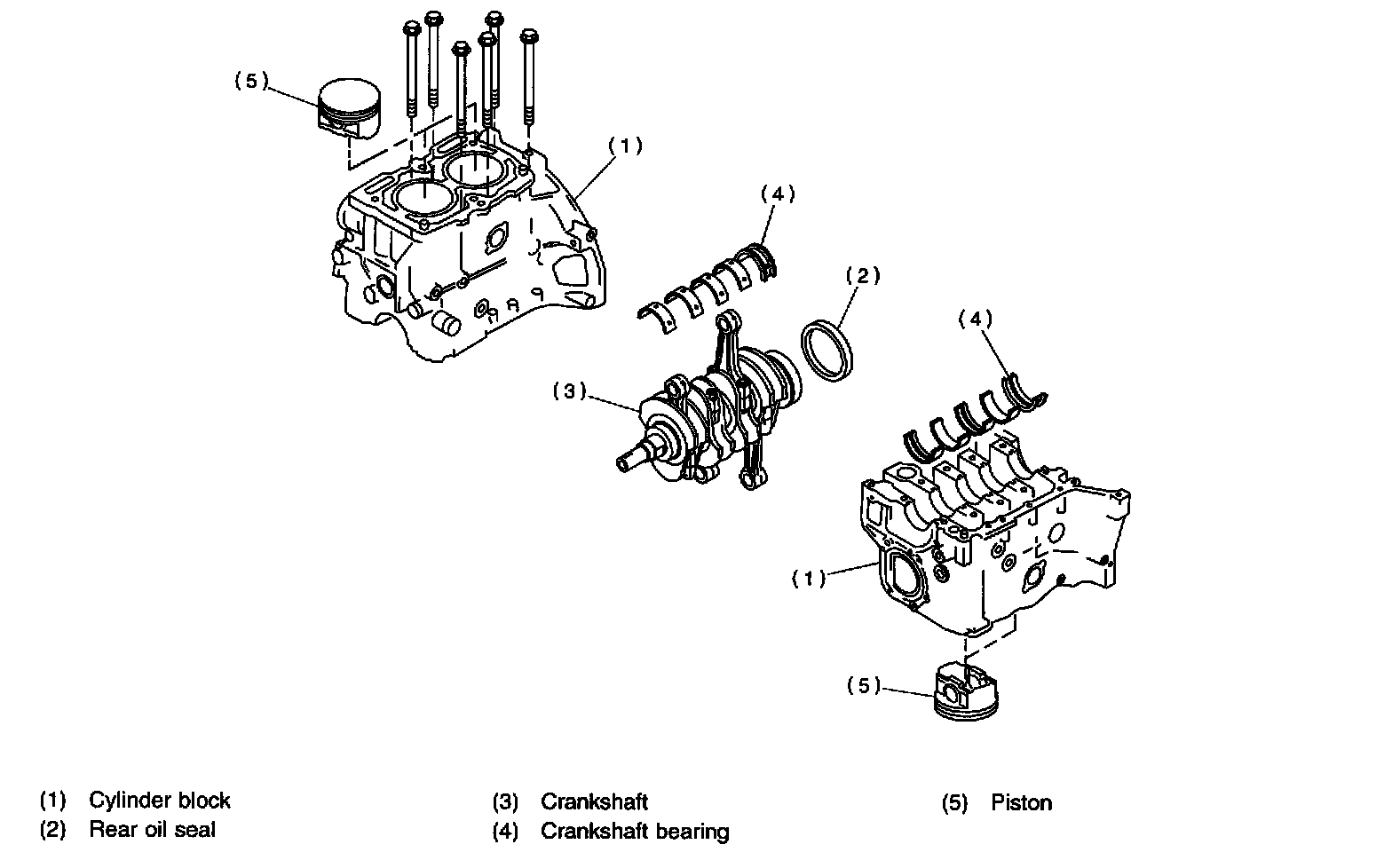 (5)
(1)
(4)
(2)
(4)
(3)
(1)
(5)

(1) Cylinder block
(2) Rear oil seal
(3) Crankshaft
(4) Crankshaft bearing
(5) Piston