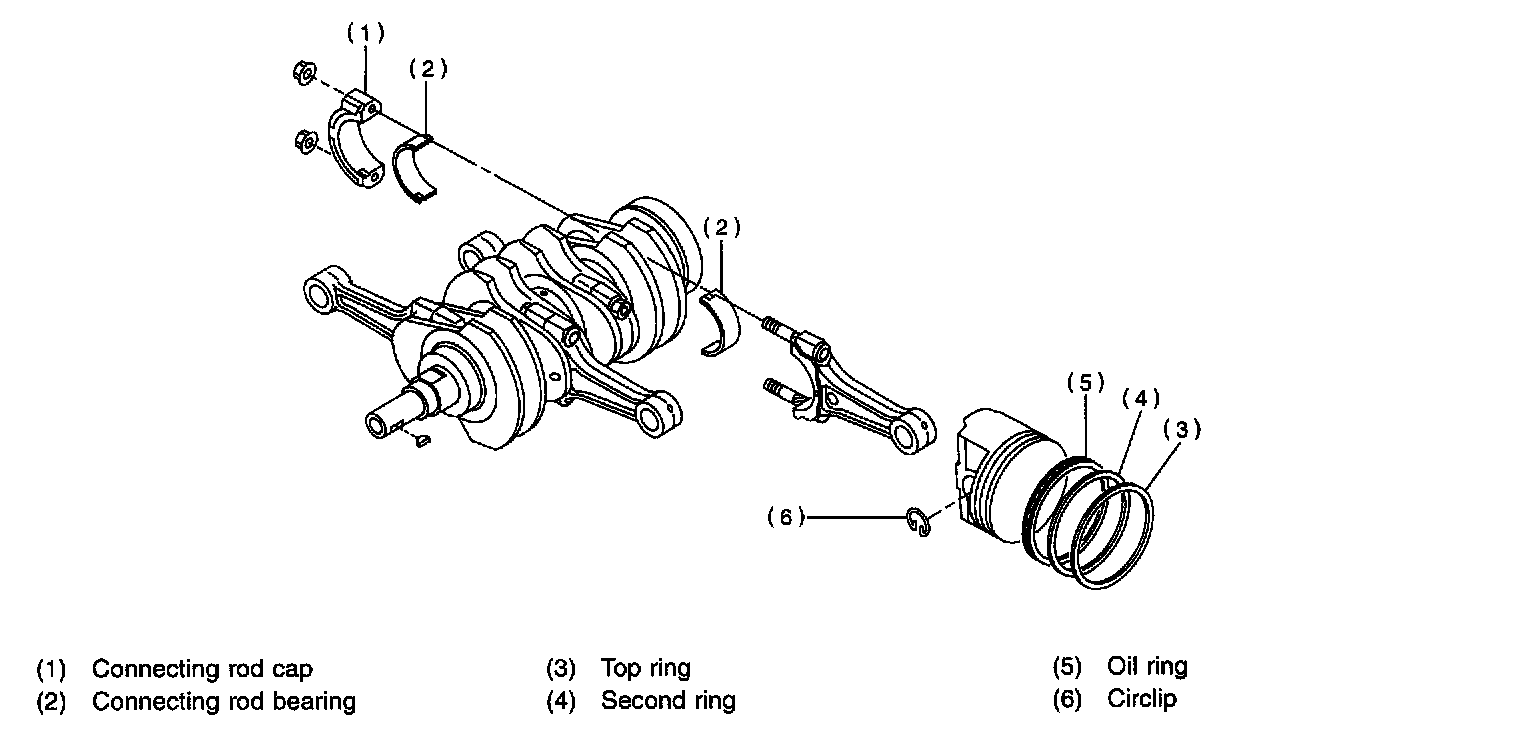 (1)
(2)
(2)
(5)
(4)
(3)
(6)

(1) Connecting rod cap
(2) Connecting rod bearing

(3) Top ring
(4) Second ring

(5) Oil ring
(6) Circlip