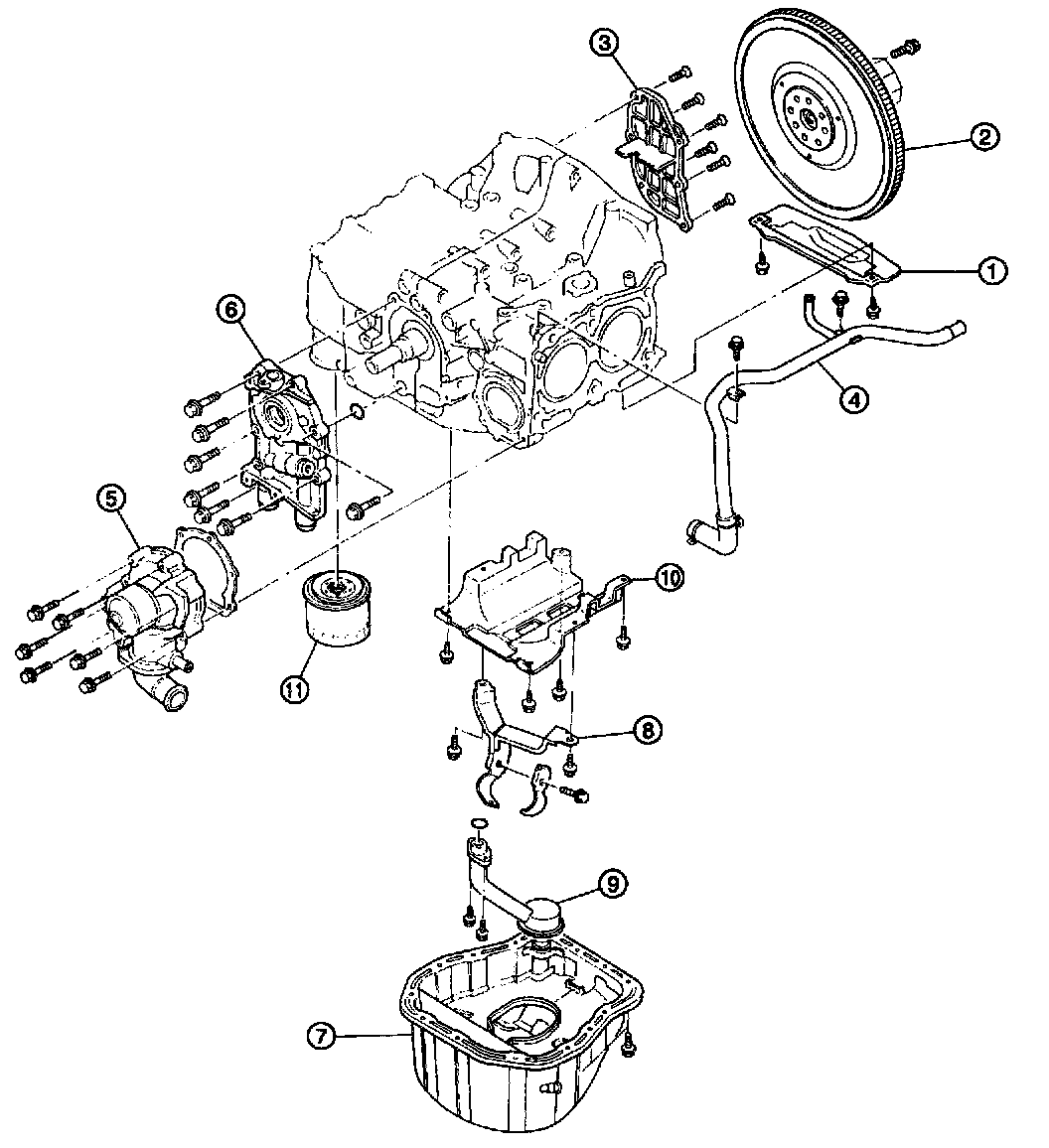 3
2
1
6
4
5
10
11
8
9
7