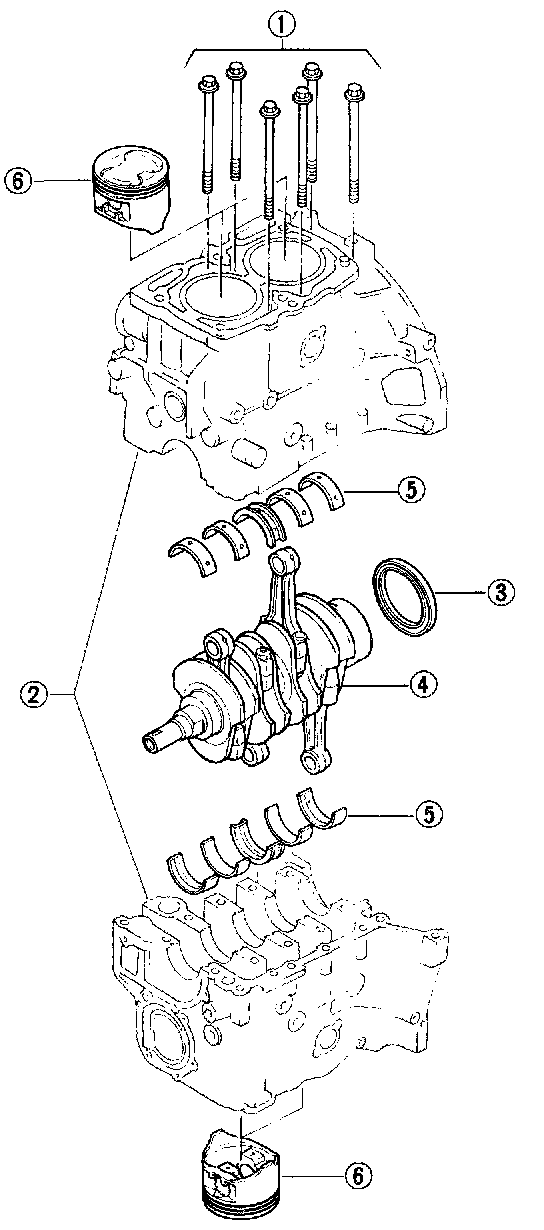 ①
⑥
⑤
③
②
④
⑤
⑥