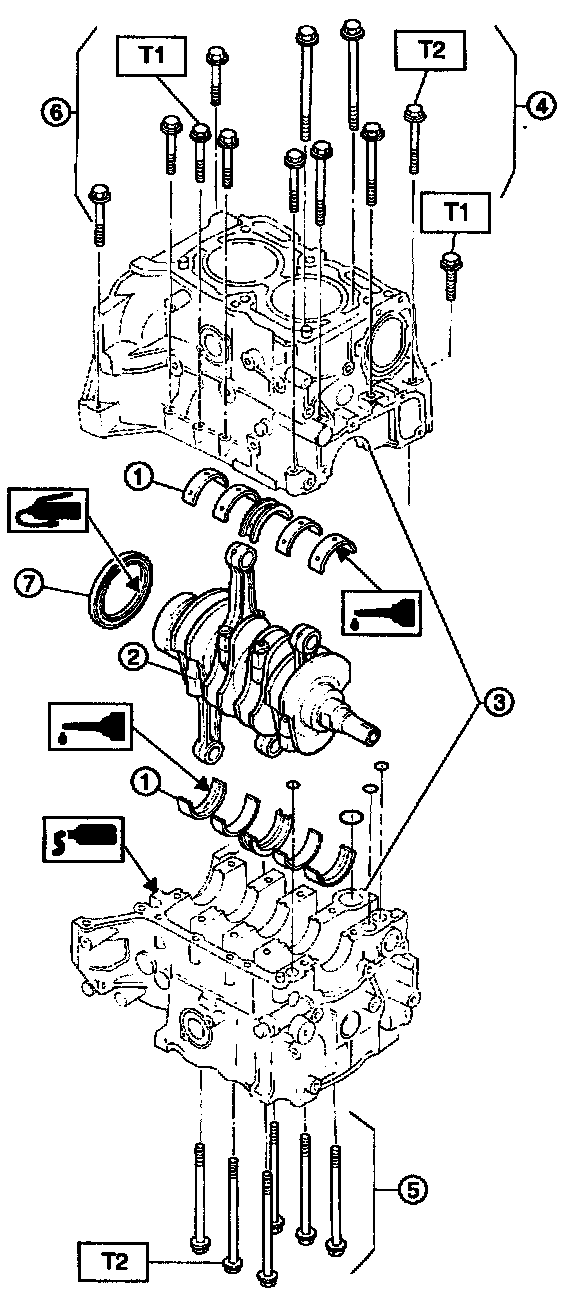 T1
T2
6
4
T1
1
7
2
3
1
5
T2