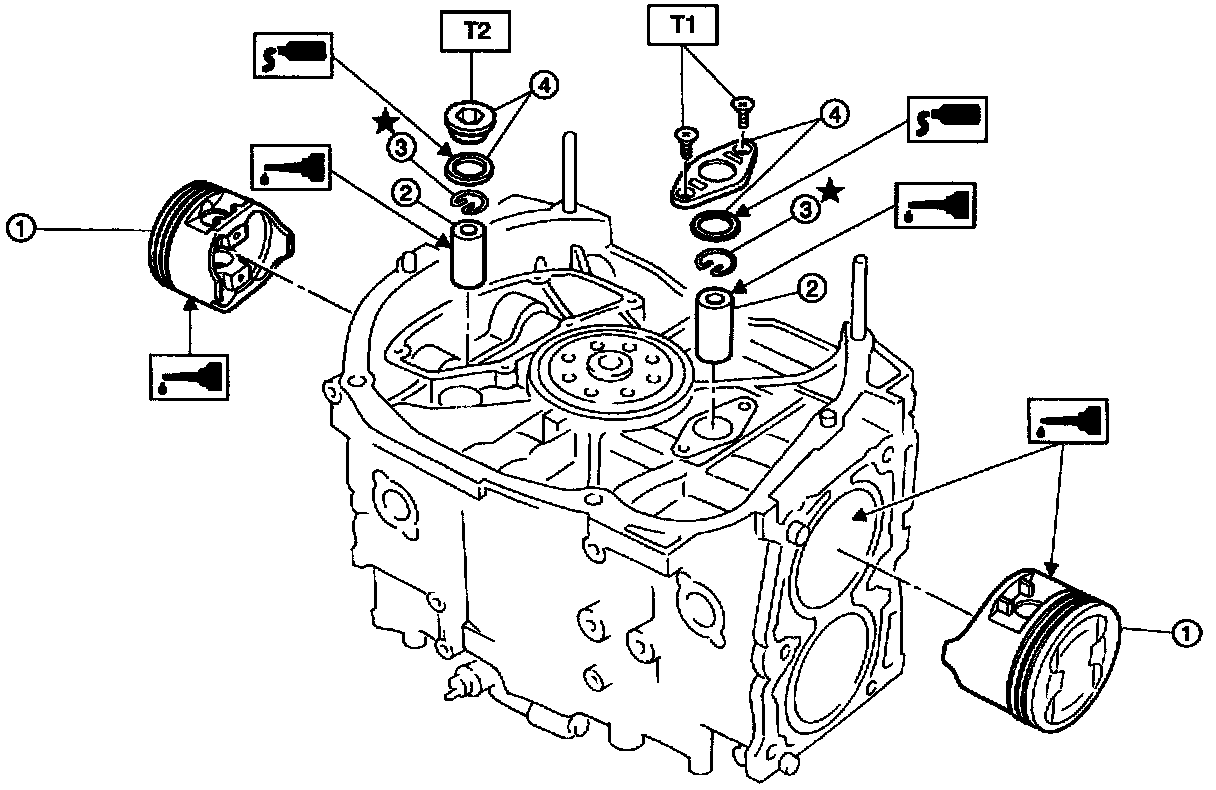 T2
T1
4
4
3
3
2
2
1
1