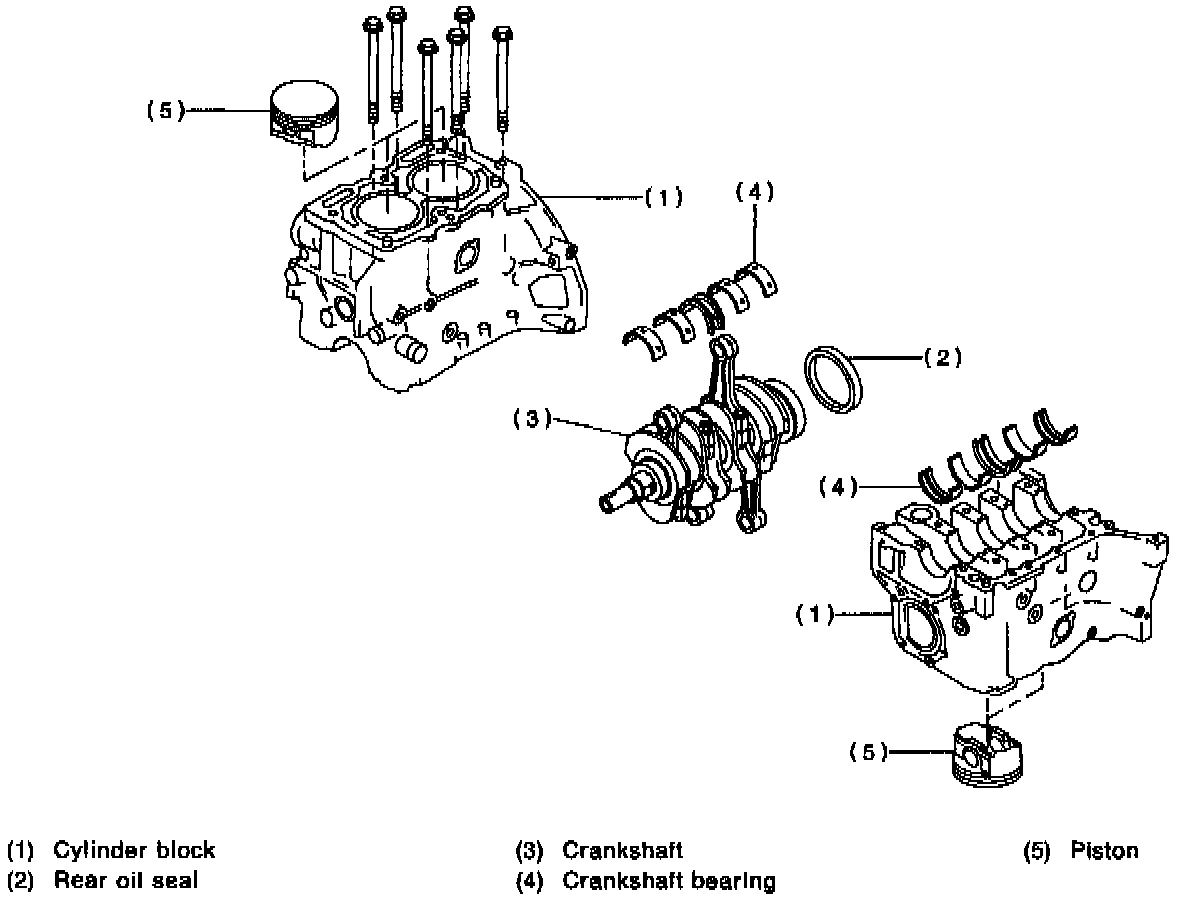 (5)
(1)
(4)
(2)
(3)
(4)
(1)
(5)

(1) Cylinder block
(2) Rear oil seal
(3) Crankshaft
(4) Crankshaft bearing
(5) Piston