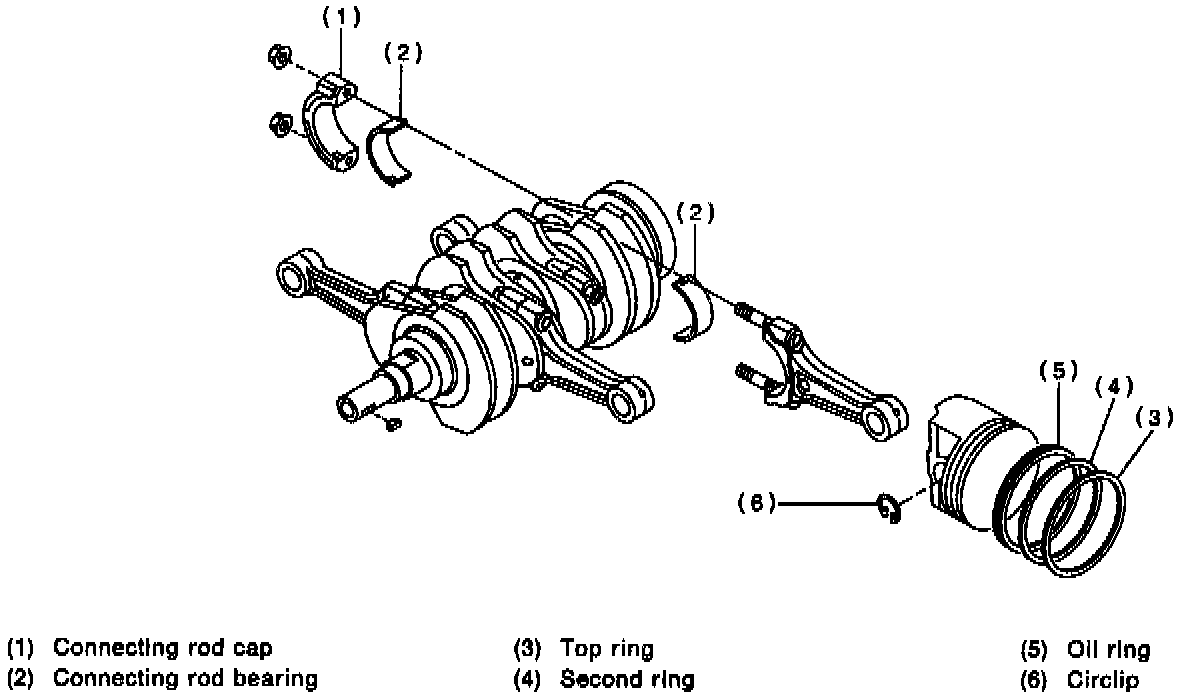 (1)

(2)

(2)

(5)

(4)

(3)

(6)

(1) Connecting rod cap
(2) Connecting rod bearing

(3) Top ring
(4) Second ring

(5) Oil ring
(6) Circlip