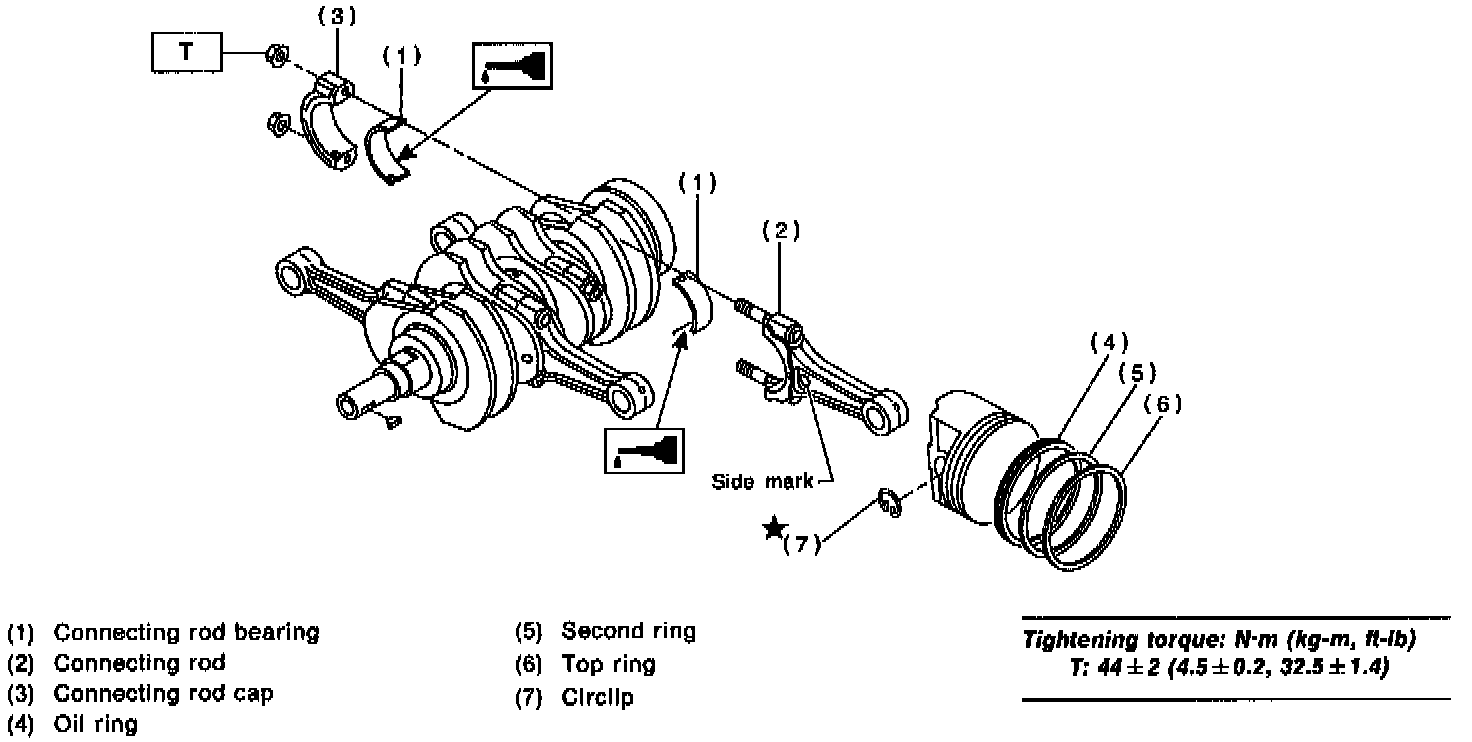 (3)
T
(1)
(1)
(2)
(4)
(5)
(6)
Side mark
★(7)

(1) Connecting rod bearing
(2) Connecting rod
(3) Connecting rod cap
(4) Oil ring

(5) Second ring
(6) Top ring
(7) Circlip

Tightening torque: N·m (kg-m, ft-lb)
T: $44 \pm 2$ ($4.5 \pm 0.2$, $32.5 \pm 1.4$)