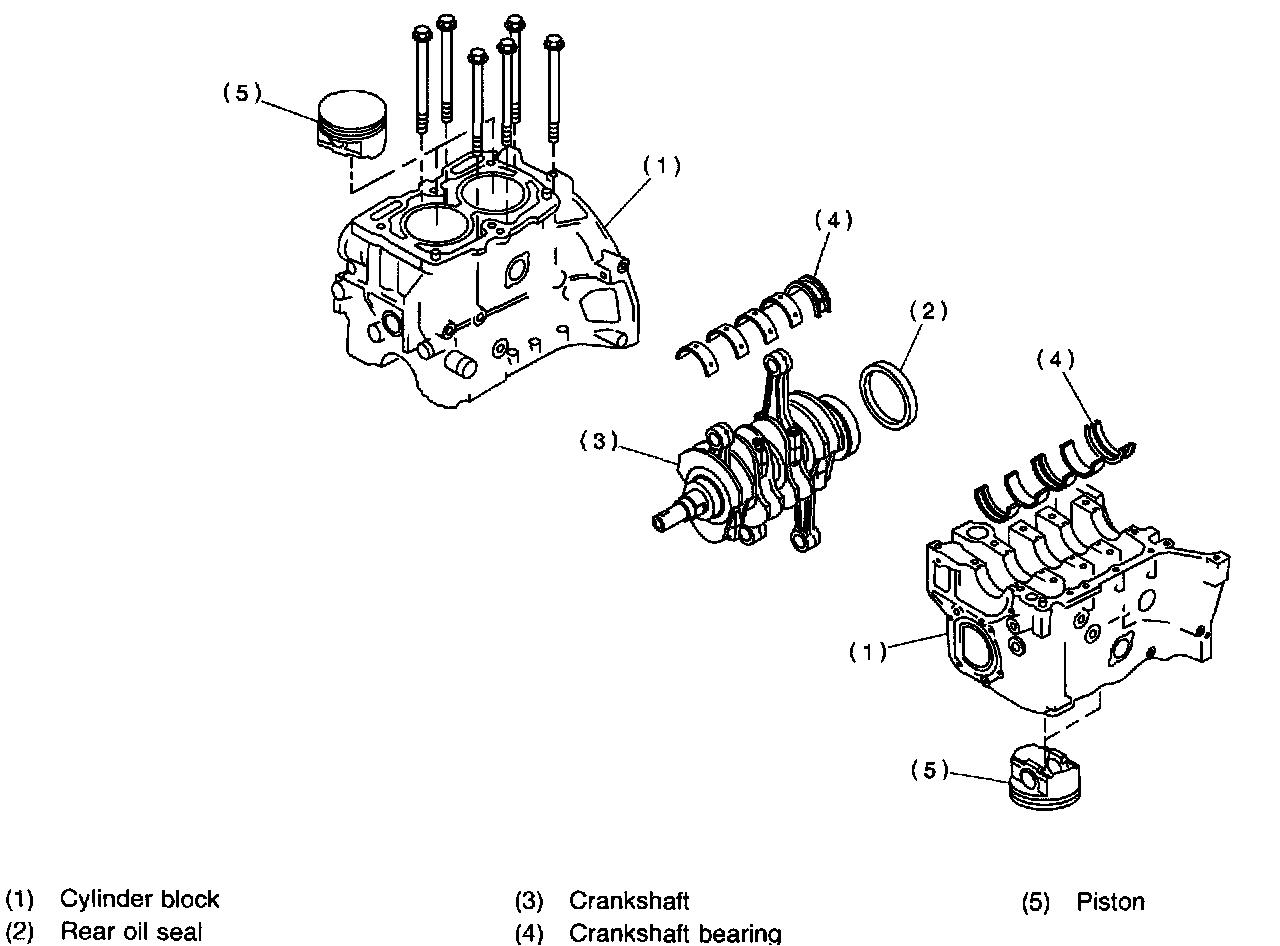 (5)

(1)

(4)

(2)

(4)

(3)

(1)

(5)

(1) Cylinder block
(2) Rear oil seal

(3) Crankshaft
(4) Crankshaft bearing

(5) Piston