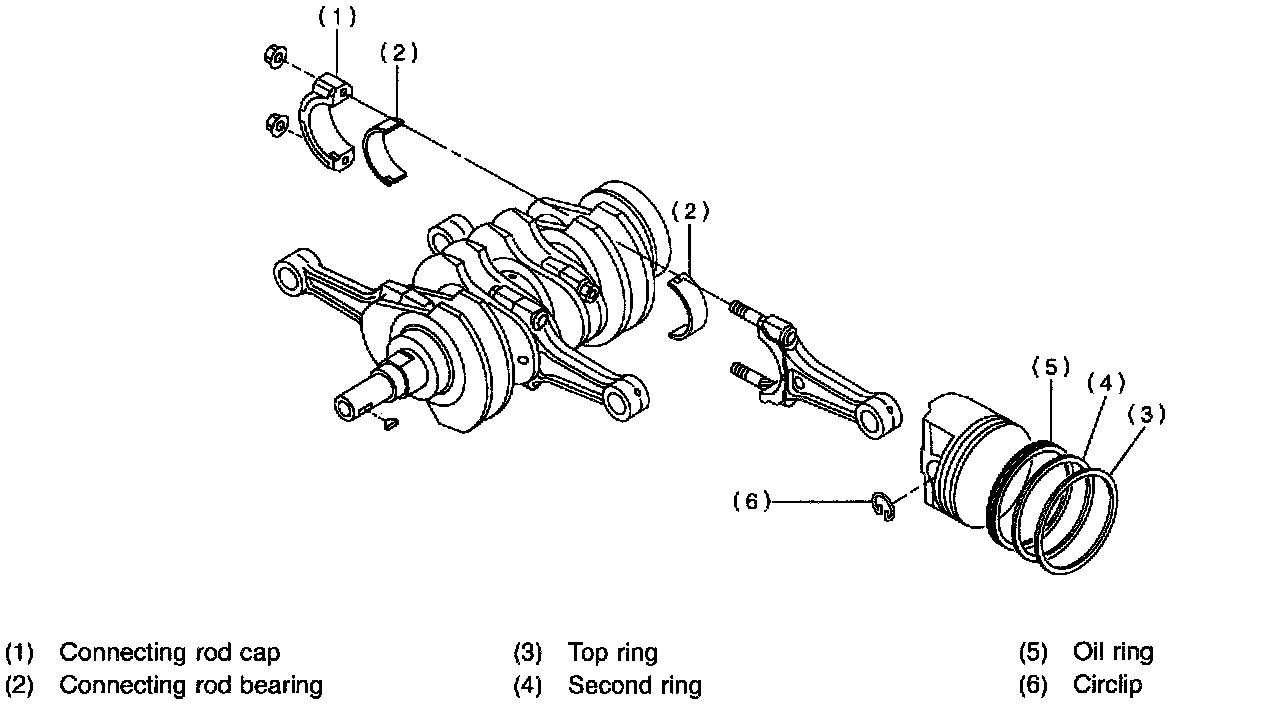 (1)

(2)

(2)

(5)

(4)

(3)

(6)

(1) Connecting rod cap
(2) Connecting rod bearing

(3) Top ring
(4) Second ring

(5) Oil ring
(6) Circlip