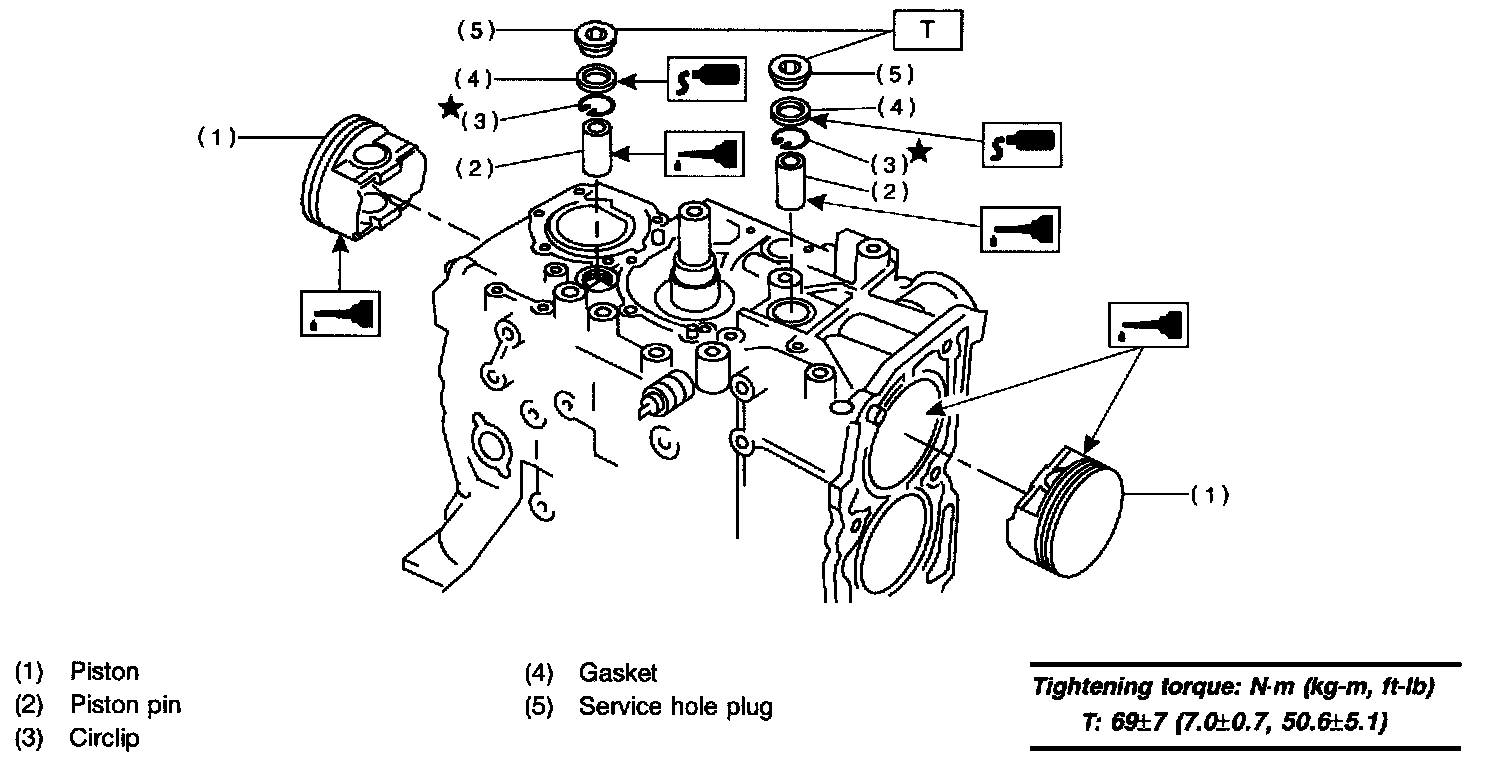 (5)
T
(4)
(5)
(3)
(4)
(1)
(2)
(3)
(2)
(1)

(1) Piston
(2) Piston pin
(3) Circlip

(4) Gasket
(5) Service hole plug

Tightening torque: N·m (kg-m, ft-lb)
T: 69±7 (7.0±0.7, 50.6±5.1)