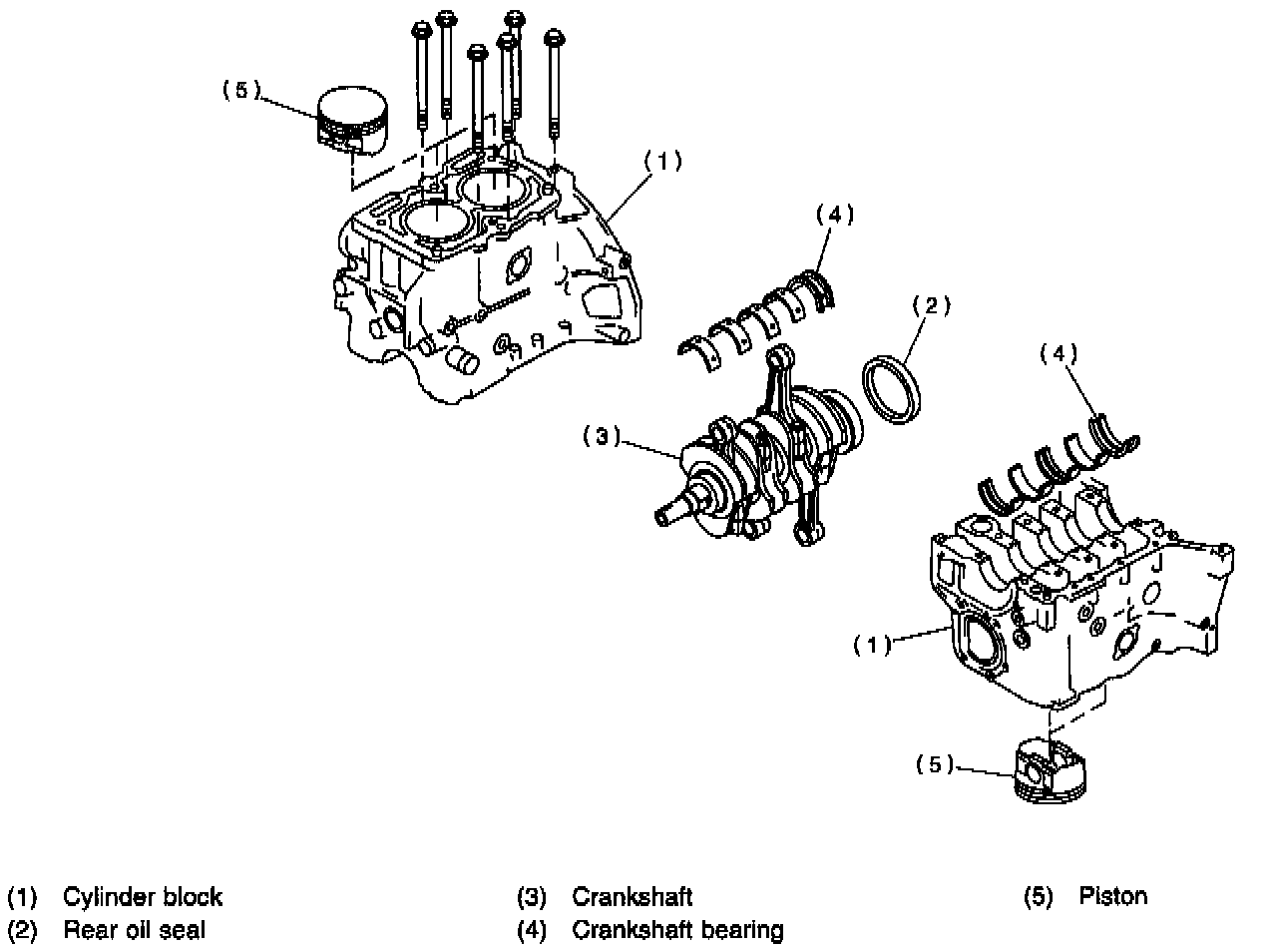 (5)

(1)

(4)

(2)

(4)

(3)

(1)

(5)

(1) Cylinder block
(2) Rear oil seal

(3) Crankshaft
(4) Crankshaft bearing

(5) Piston