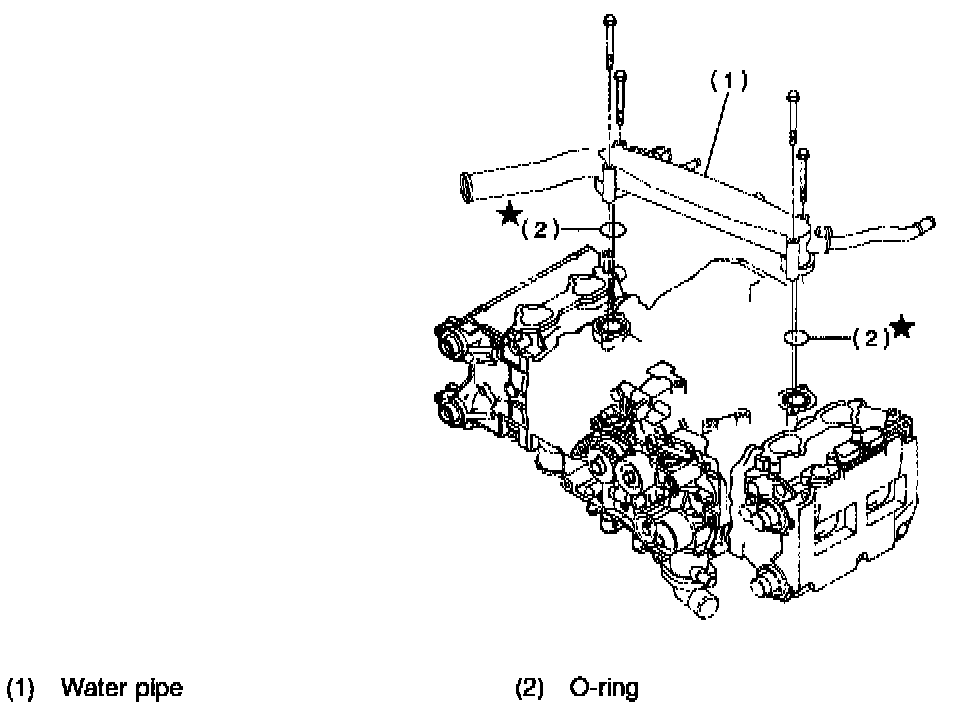 (1)

★(2)

(2)★

(1) Water pipe

(2) O-ring