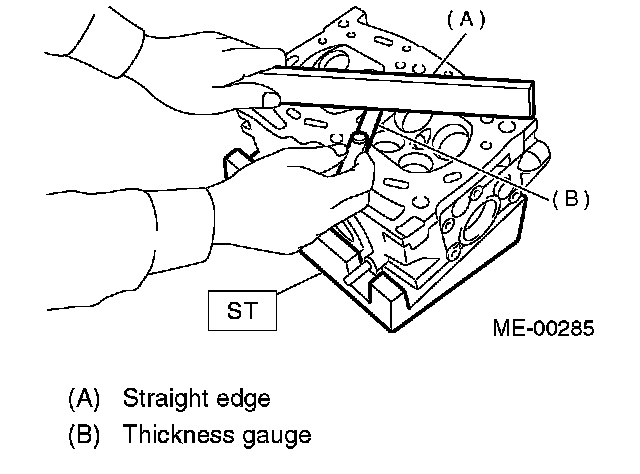 (A)

(B)

ST

ME-00285

(A) Straight edge
(B) Thickness gauge