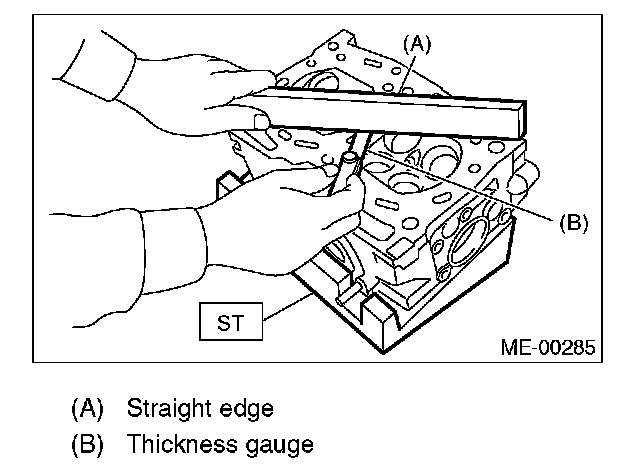 (A)

(B)

ST

ME-00285

(A) Straight edge

(B) Thickness gauge