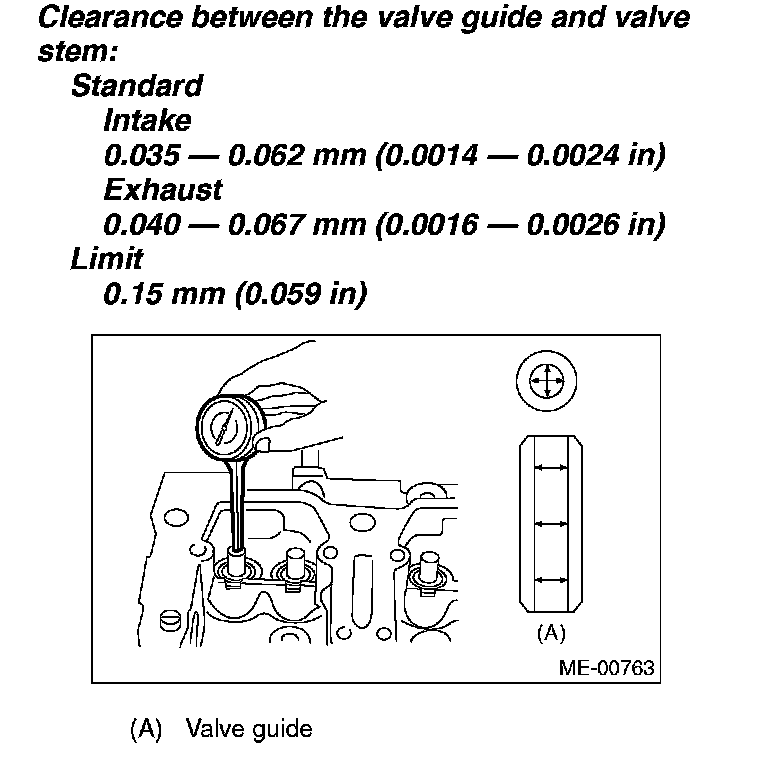 Clearance between the valve guide and valve stem:
Standard
Intake
0.035 — 0.062 mm (0.0014 — 0.0024 in)
Exhaust
0.040 — 0.067 mm (0.0016 — 0.0026 in)
Limit
0.15 mm (0.059 in)

(A)

ME-00763

(A) Valve guide