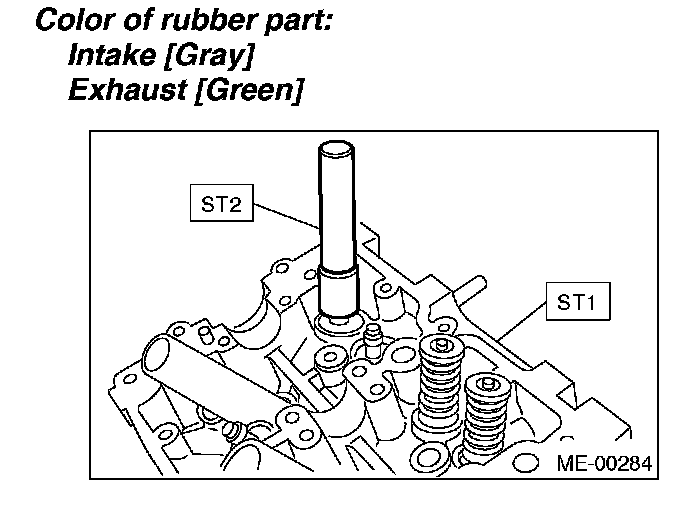 Color of rubber part:
Intake [Gray]
Exhaust [Green]

ST2

ST1

ME-00284