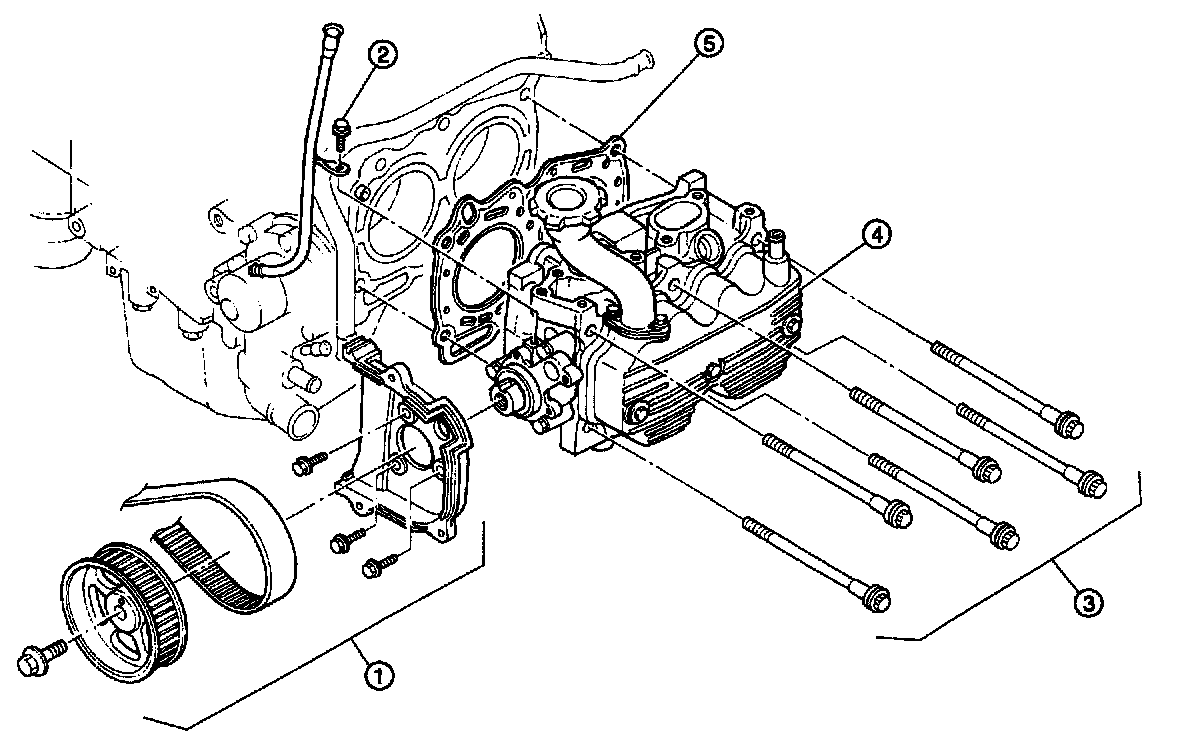 2
5
4
3
1