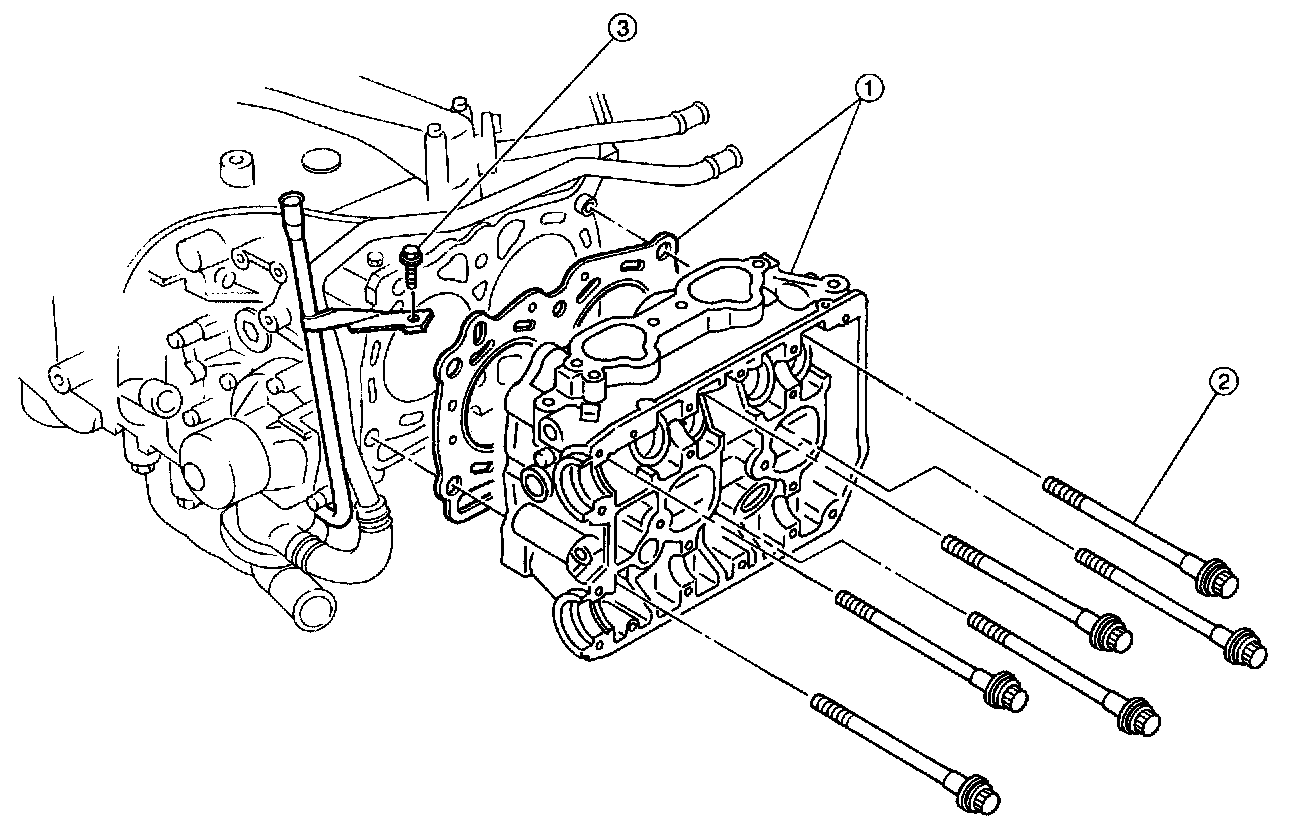 3
1
2