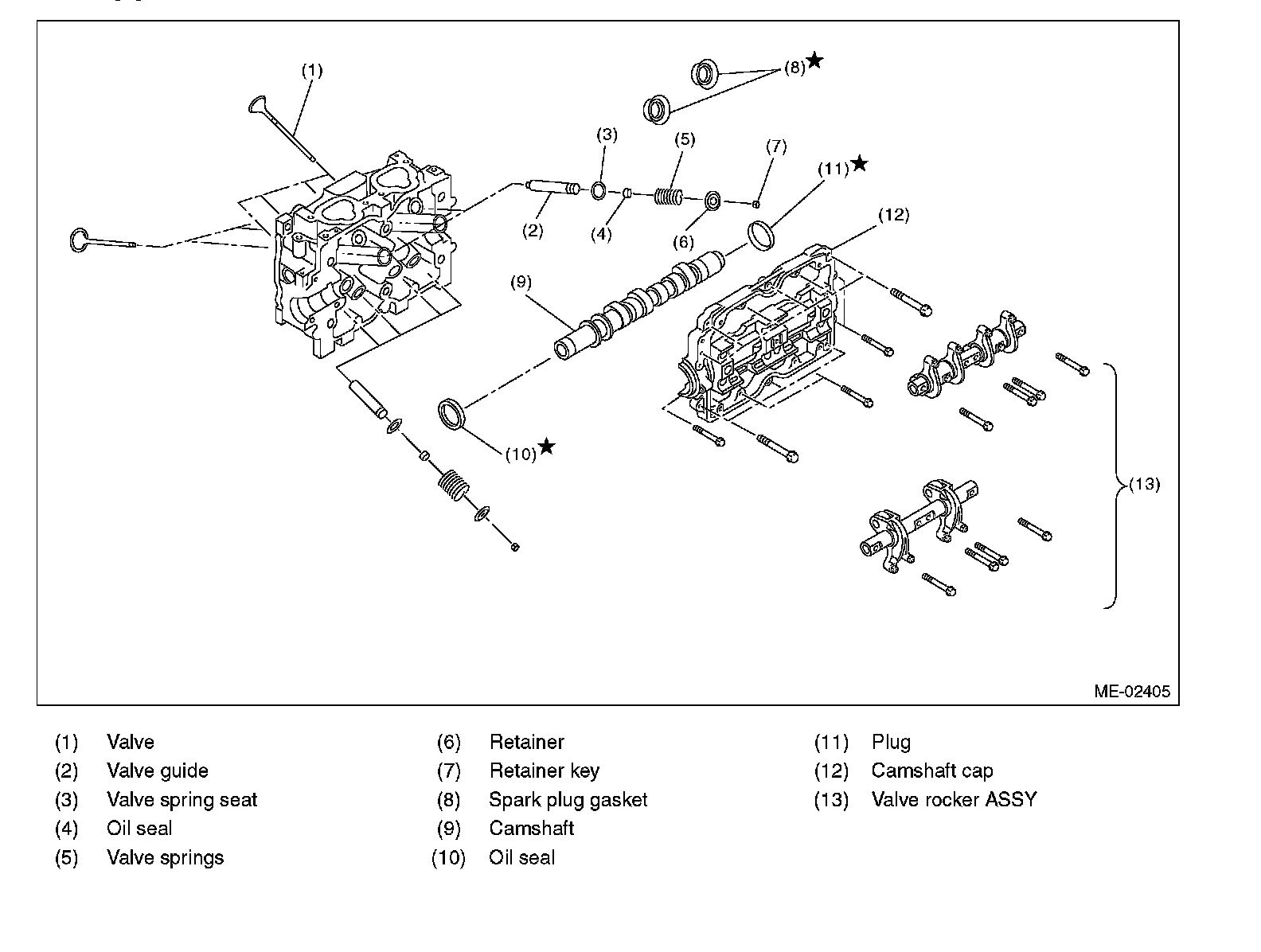 (1)
(8)★
(3)
(5)
(7)
(11)★
(2)
(4)
(6)
(12)
(9)
(10)★
(13)
ME-02405

(1) Valve
(2) Valve guide
(3) Valve spring seat
(4) Oil seal
(5) Valve springs

(6) Retainer
(7) Retainer key
(8) Spark plug gasket
(9) Camshaft
(10) Oil seal

(11) Plug
(12) Camshaft cap
(13) Valve rocker ASSY