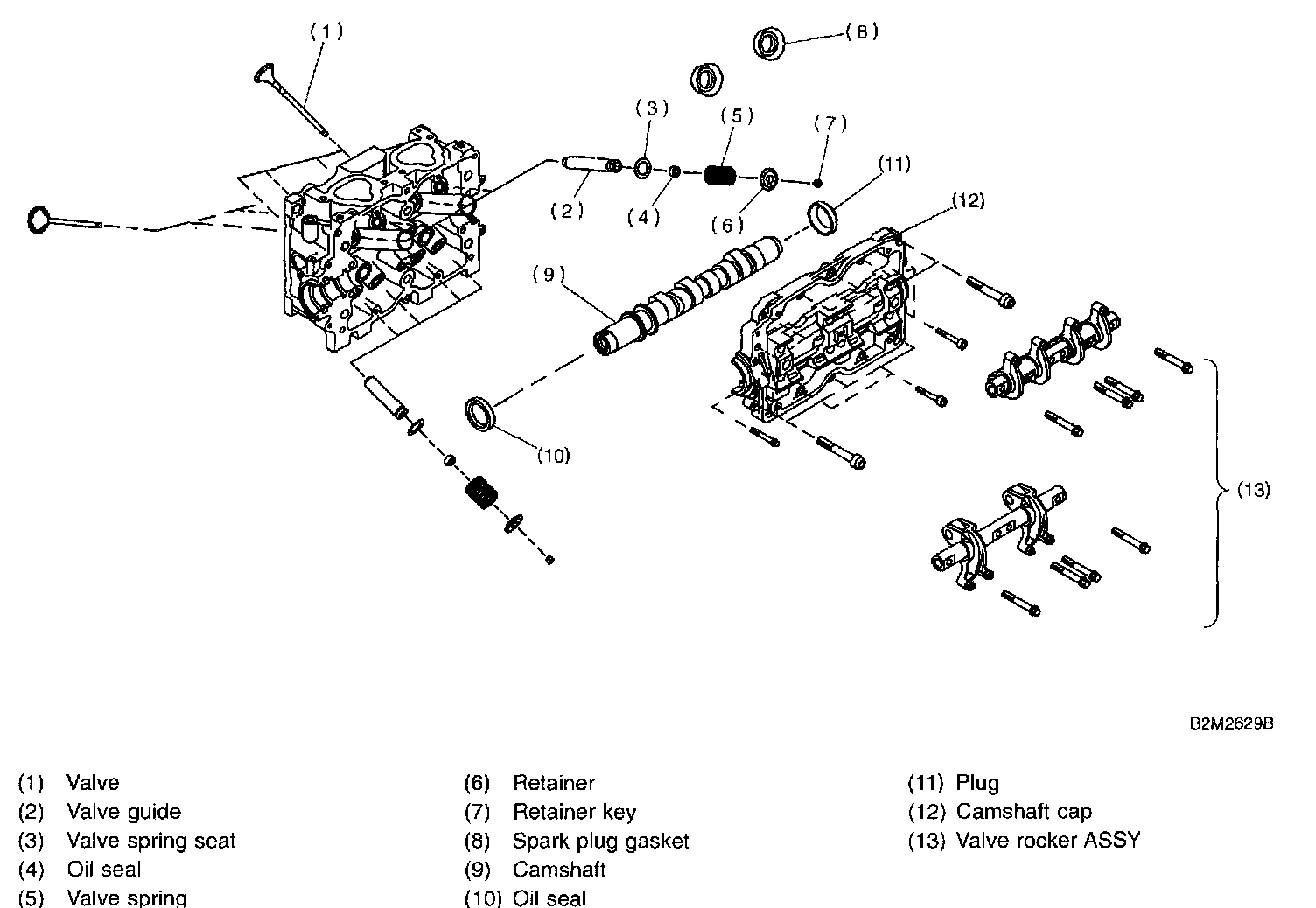 (1)
(8)
(3)
(5)
(7)
(11)
(2)
(4)
(6)
(12)
(9)
(10)
(13)

B2M2629B

(1) Valve
(2) Valve guide
(3) Valve spring seat
(4) Oil seal
(5) Valve spring

(6) Retainer
(7) Retainer key
(8) Spark plug gasket
(9) Camshaft
(10) Oil seal

(11) Plug
(12) Camshaft cap
(13) Valve rocker ASSY