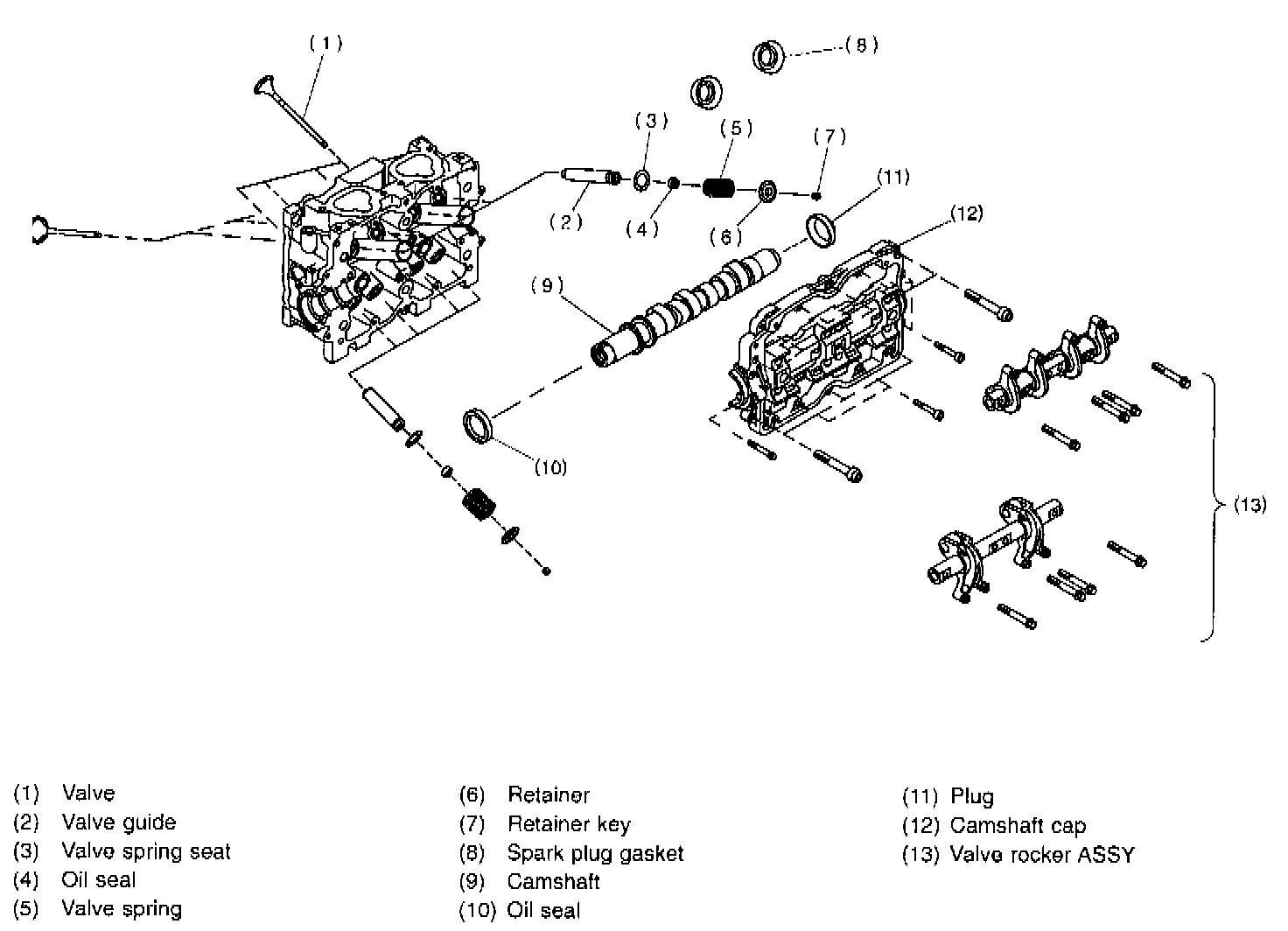 (1)
(8)
(3)
(5)
(7)
(11)
(2)
(4)
(6)
(12)
(9)
(10)
(13)

(1) Valve
(2) Valve guide
(3) Valve spring seat
(4) Oil seal
(5) Valve spring

(6) Retainer
(7) Retainer key
(8) Spark plug gasket
(9) Camshaft
(10) Oil seal

(11) Plug
(12) Camshaft cap
(13) Valve rocker ASSY