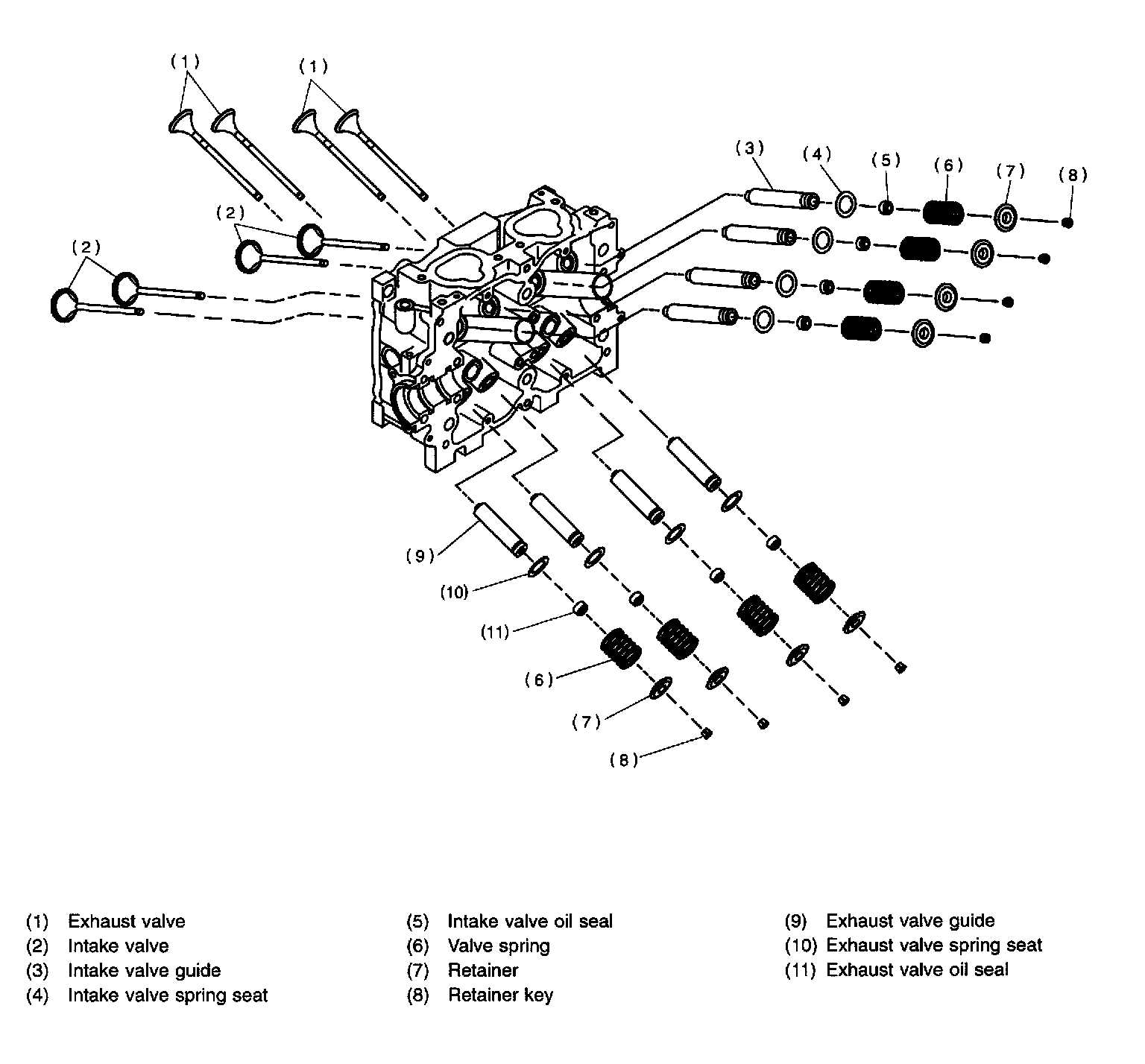 (1)
(1)
(2)
(2)
(3)
(4)
(5)
(6)
(7)
(8)
(9)
(10)
(11)
(6)
(7)
(8)

(1) Exhaust valve
(2) Intake valve
(3) Intake valve guide
(4) Intake valve spring seat

(5) Intake valve oil seal
(6) Valve spring
(7) Retainer
(8) Retainer key

(9) Exhaust valve guide
(10) Exhaust valve spring seat
(11) Exhaust valve oil seal