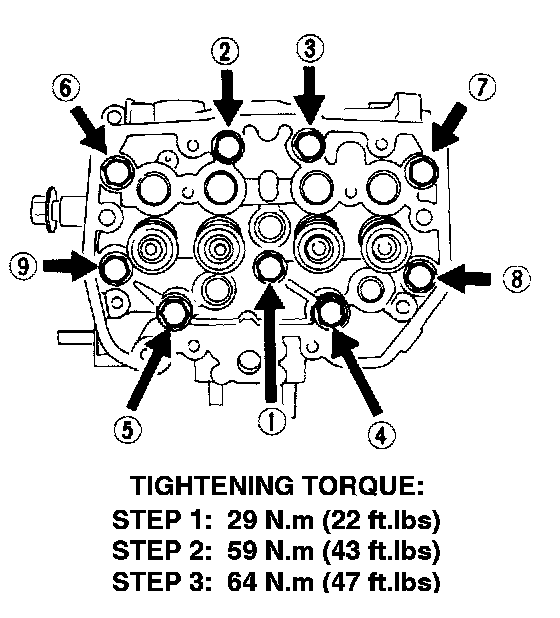 2
3
6
7
9
8
5
1
4

TIGHTENING TORQUE:
STEP 1: 29 N.m (22 ft.lbs)
STEP 2: 59 N.m (43 ft.lbs)
STEP 3: 64 N.m (47 ft.lbs)