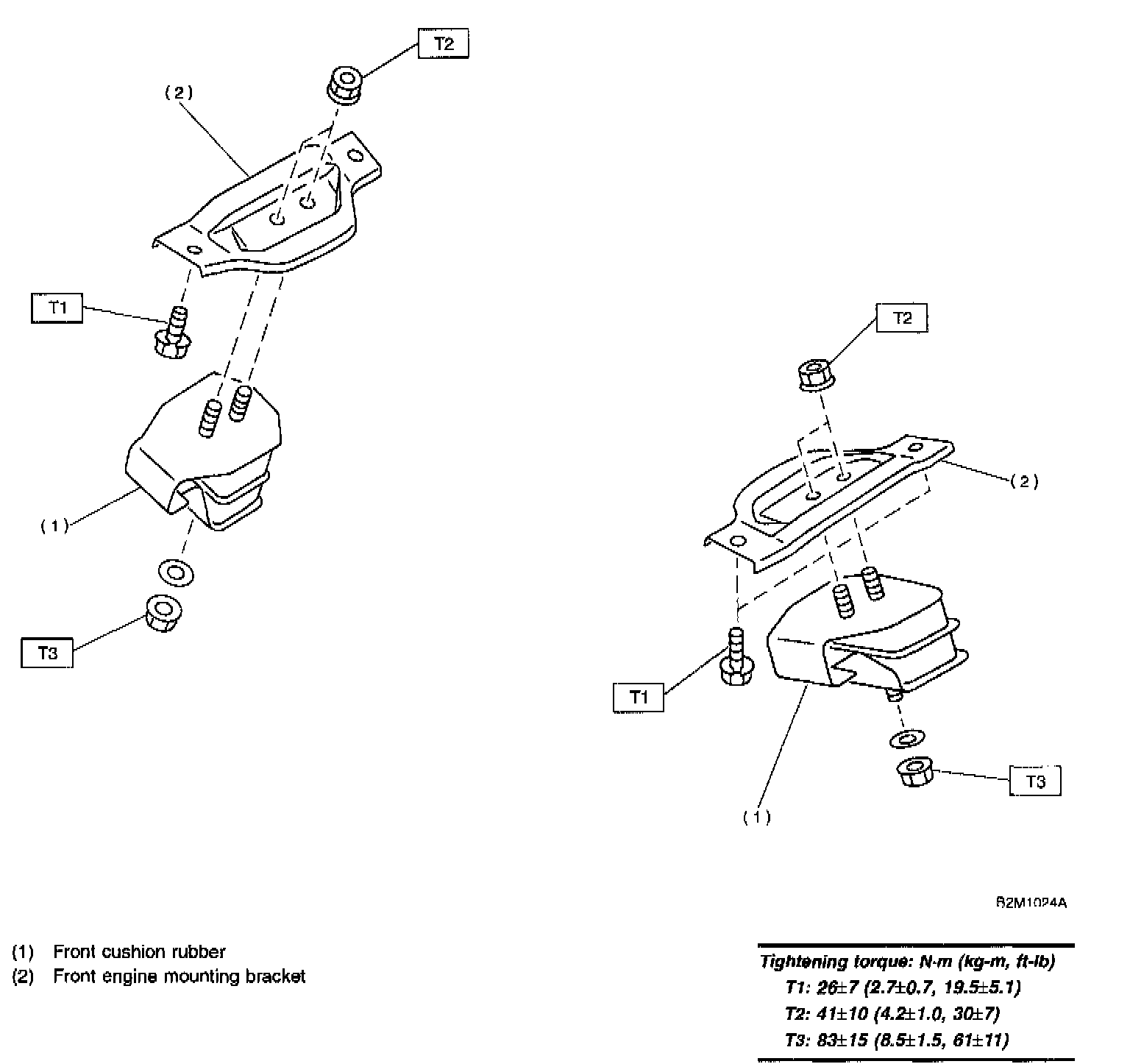 T2
(2)
T1
(1)
T3

T2
(2)
T1
T3
(1)

B2M1024A

(1) Front cushion rubber
(2) Front engine mounting bracket

Tightening torque: N·m (kg-m, ft-lb)
T1: 26±7 (2.7±0.7, 19.5±5.1)
T2: 41±10 (4.2±1.0, 30±7)
T3: 83±15 (8.5±1.5, 61±11)