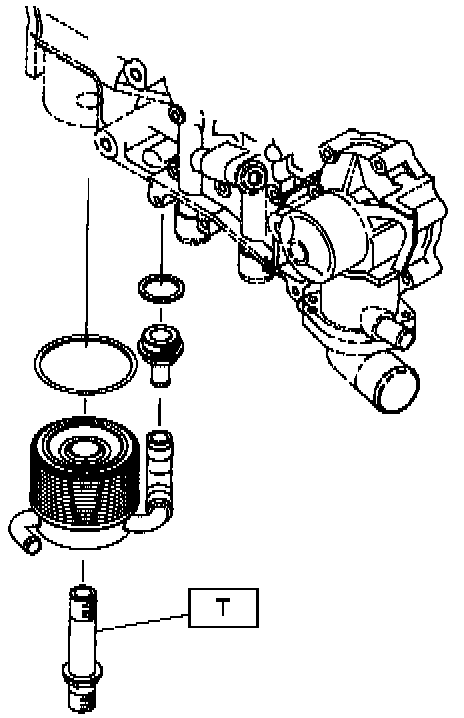 T